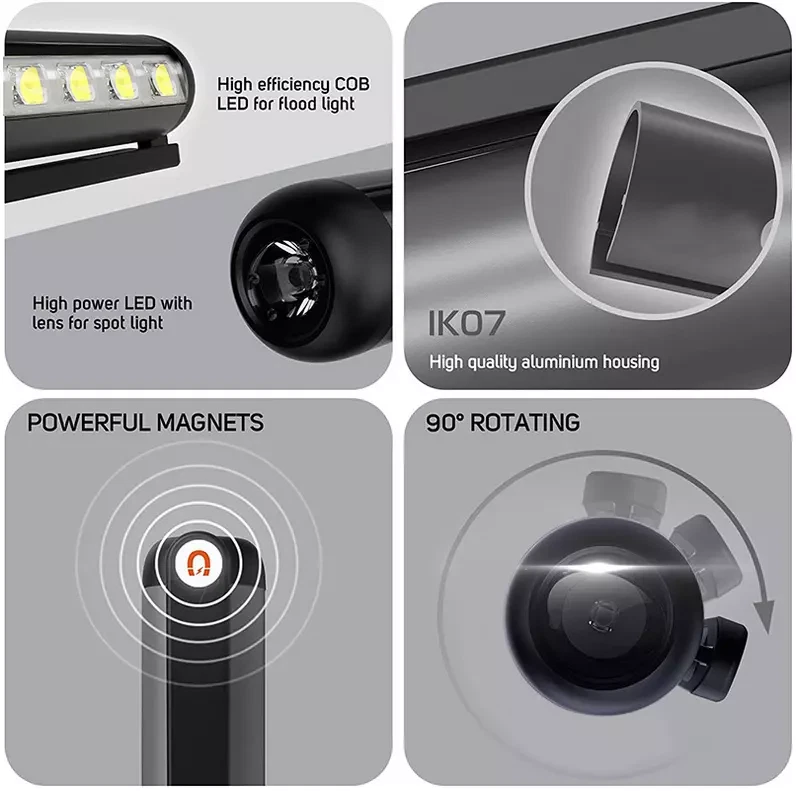 High efficiency COB LED for flood light

High power LED with lens for spot light

IK07

High quality aluminium housing

POWERFUL MAGNETS

90° ROTATING