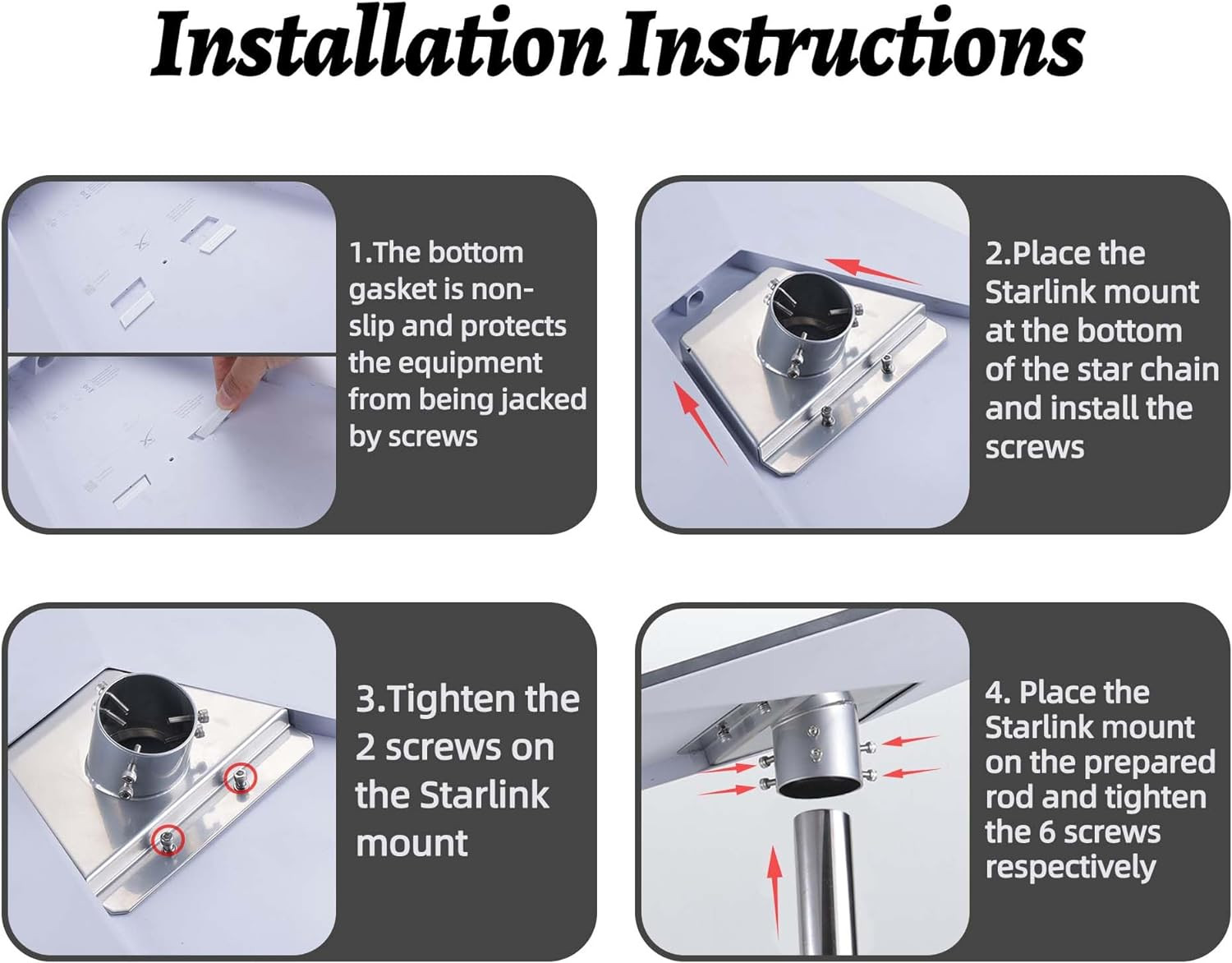 Installation Instructions

1.The bottom gasket is non-slip and protects the equipment from being jacked by screws

2.Place the Starlink mount at the bottom of the star chain and install the screws

3.Tighten the 2 screws on the Starlink mount

4. Place the Starlink mount on the prepared rod and tighten the 6 screws respectively