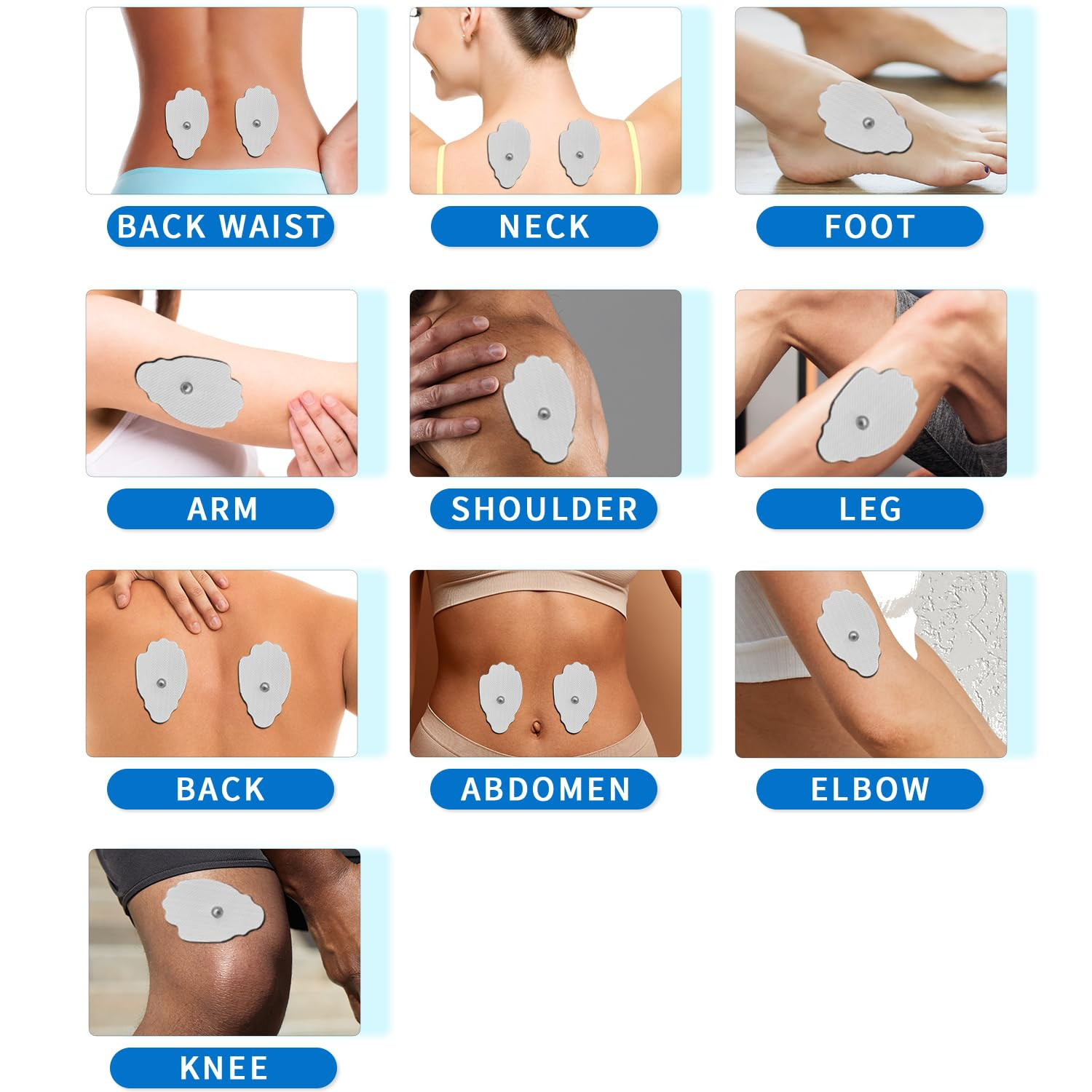 BACK WAIST

NECK

FOOT

ARM

SHOULDER

LEG

BACK

ABDOMEN

ELBOW

KNEE