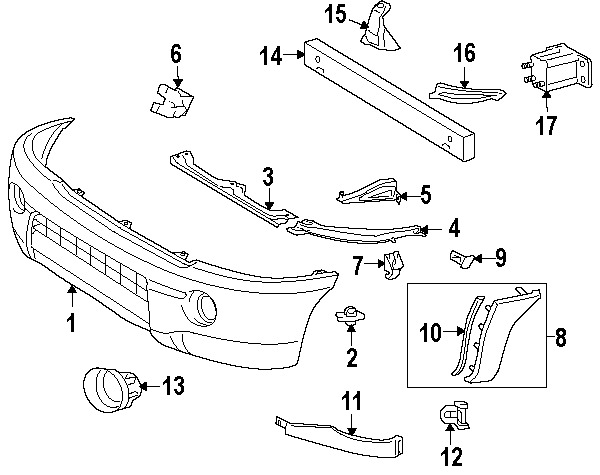 15
14
16
6
17
3
5
4
7
9
1
10
8
2
13
11
12