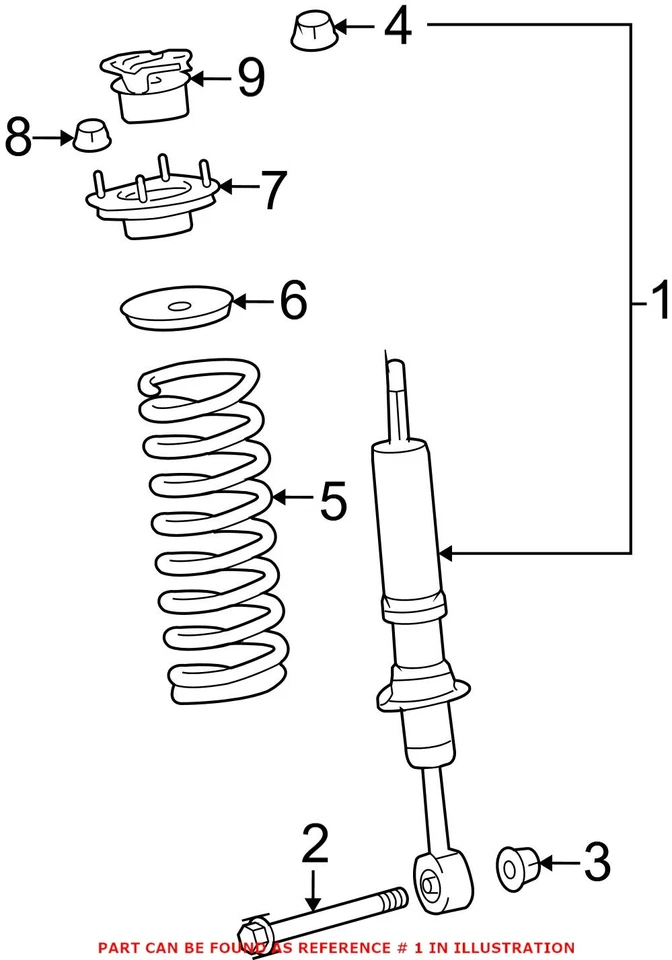 4
9
8
7
6
1
5
2
3
PART CAN BE FOUND AS REFERENCE # 1 IN ILLUSTRATION