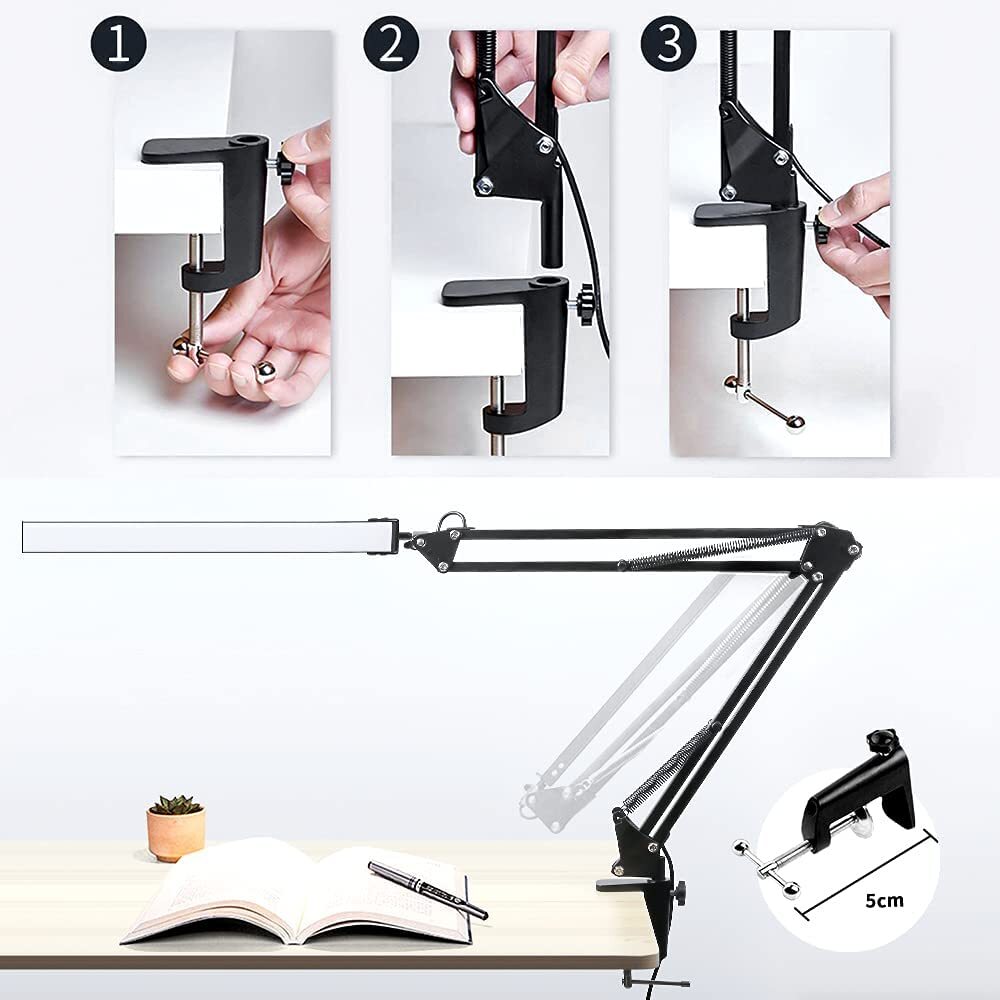 1
2
3
5cm