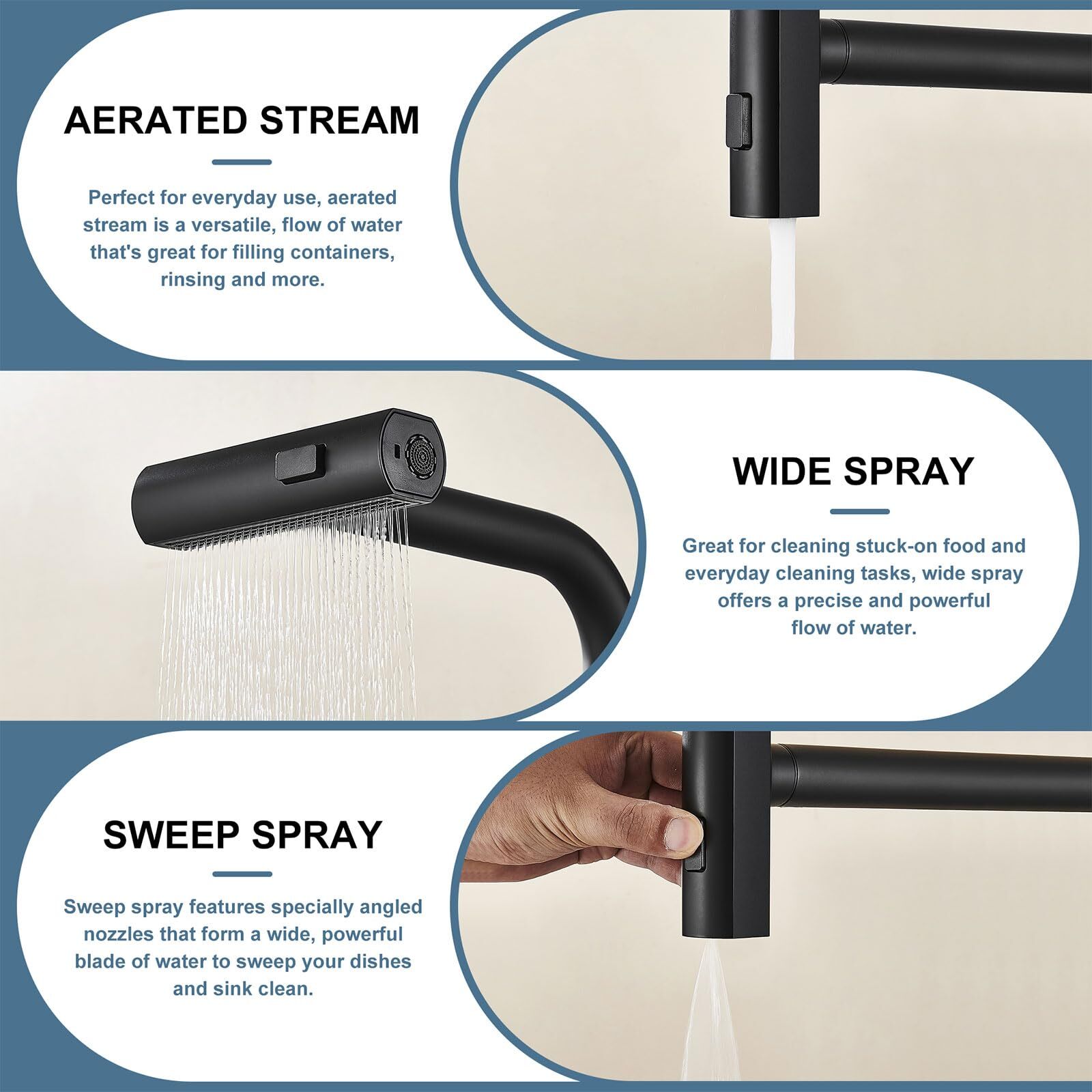 AERATED STREAM

Perfect for everyday use, aerated stream is a versatile, flow of water that's great for filling containers, rinsing and more.

WIDE SPRAY

Great for cleaning stuck-on food and everyday cleaning tasks, wide spray offers a precise and powerful flow of water.

SWEEP SPRAY

Sweep spray features specially angled nozzles that form a wide, powerful blade of water to sweep your dishes and sink clean.