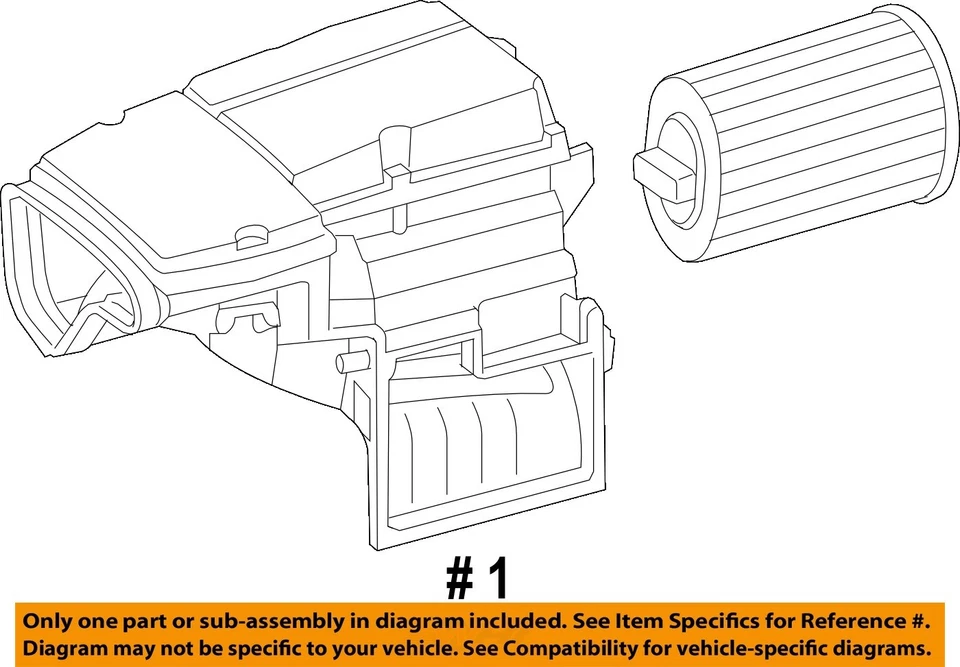 # 1

Only one part or sub-assembly in diagram included. See Item Specifics for Reference #. Diagram may not be specific to your vehicle. See Compatibility for vehicle-specific diagrams.