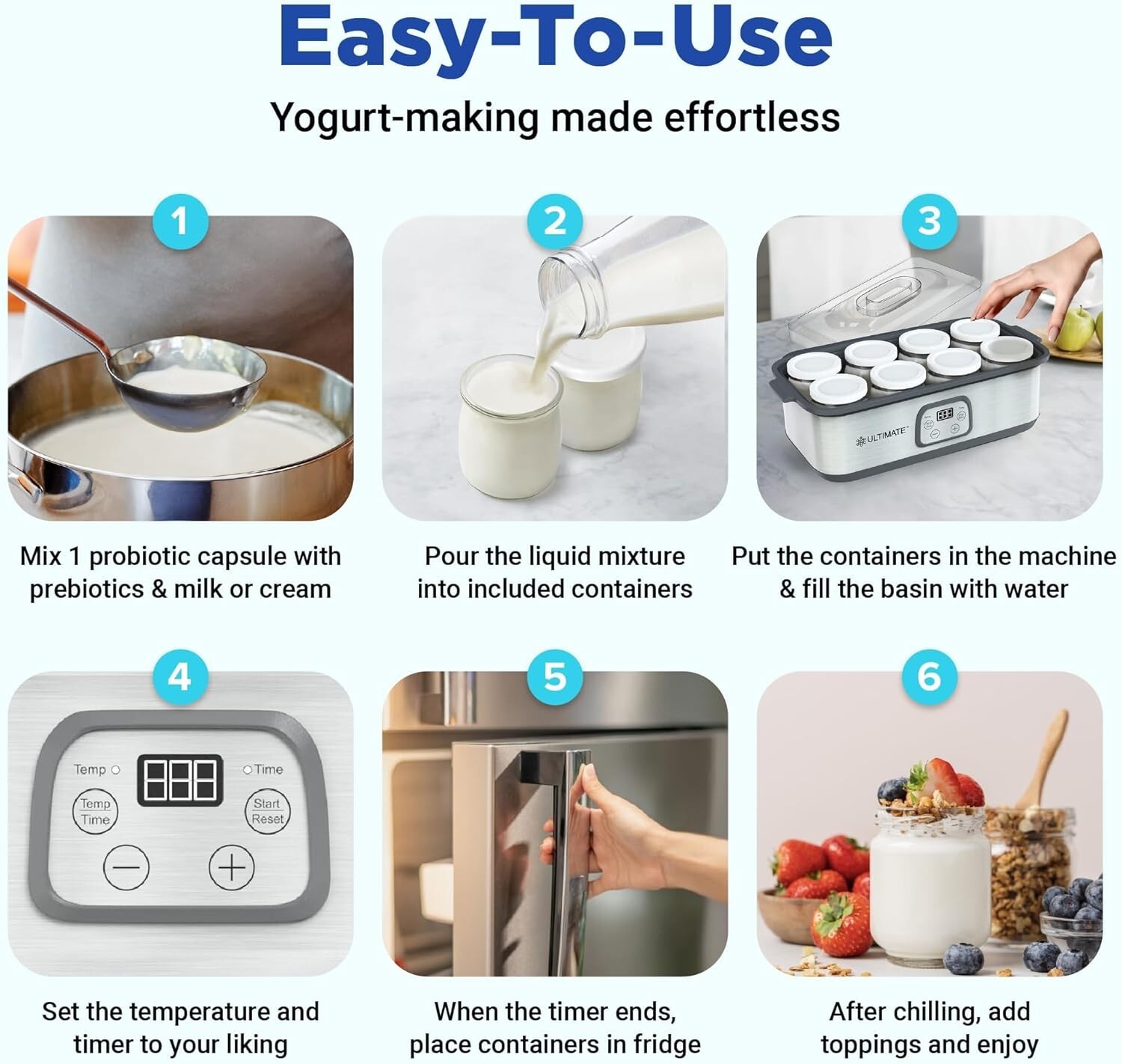 Easy-To-Use

Yogurt-making made effortless

1

Mix 1 probiotic capsule with prebiotics & milk or cream

2

Pour the liquid mixture into included containers

3

ULTIMATE

Put the containers in the machine & fill the basin with water

4

Temp

Time

Temp
Time

Start
Reset

Set the temperature and timer to your liking

5

When the timer ends, place containers in fridge

6

After chilling, add toppings and enjoy