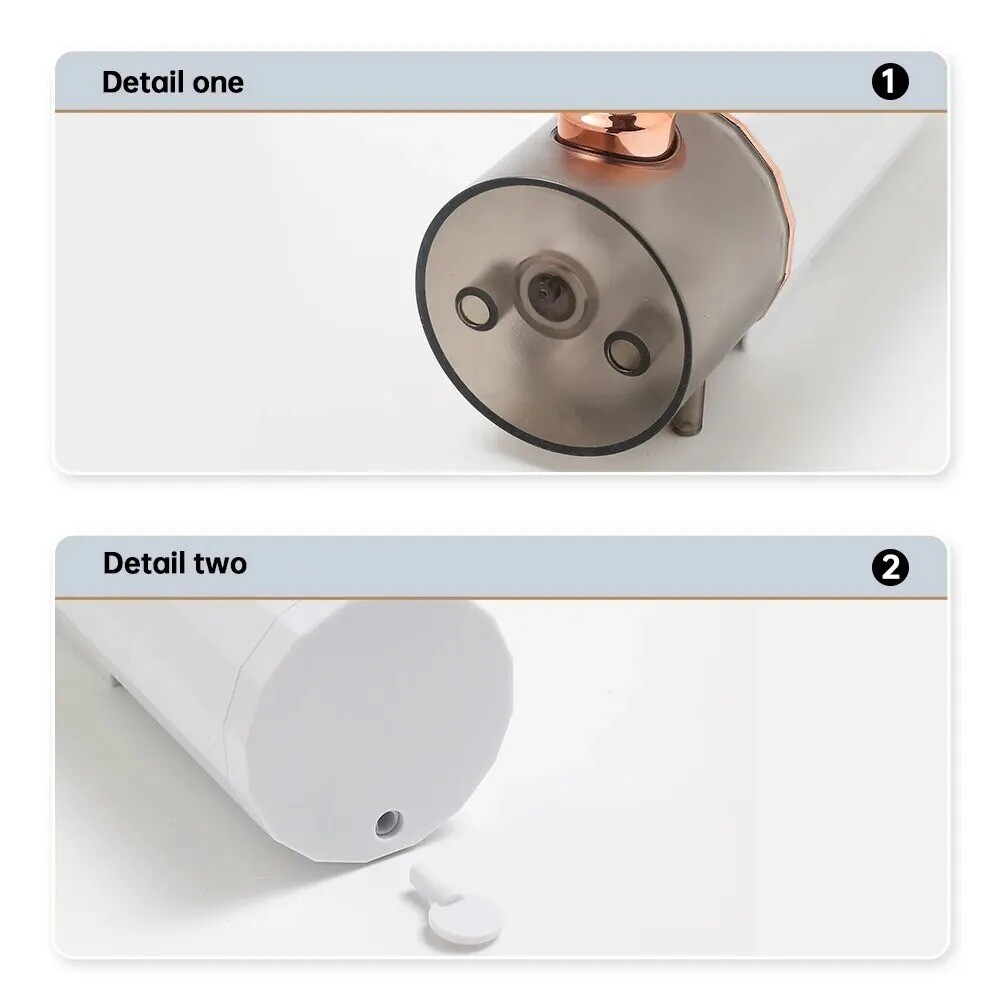 Detail one

1

Detail two

2