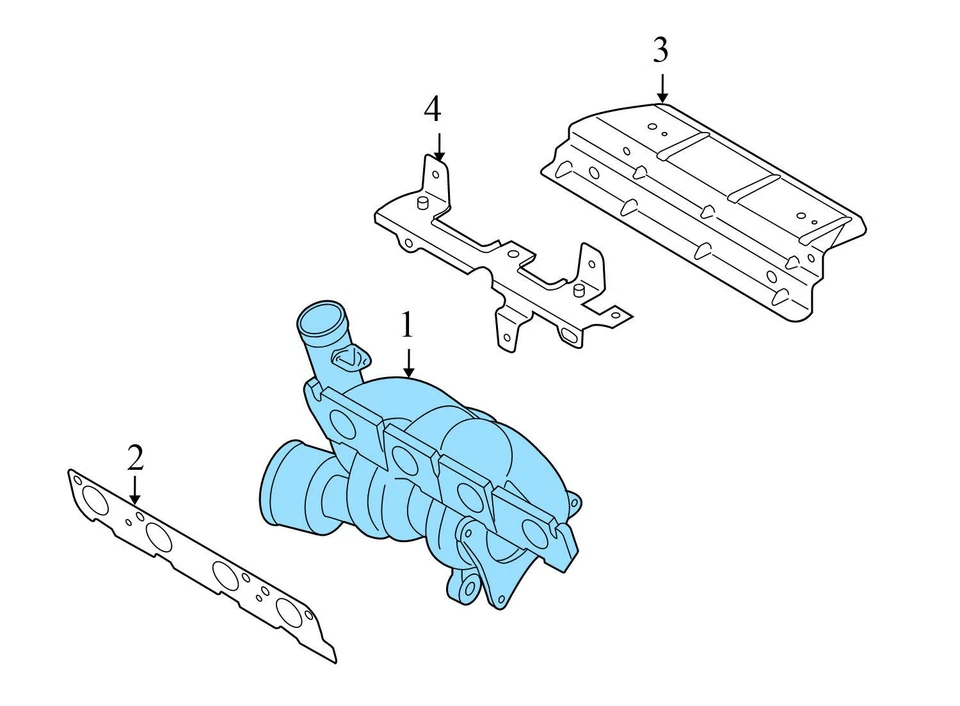 3
4
1
2