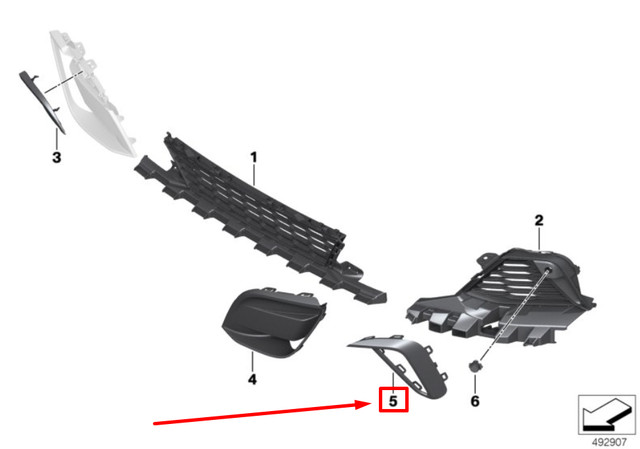 3

1

2

4

5

6

492907