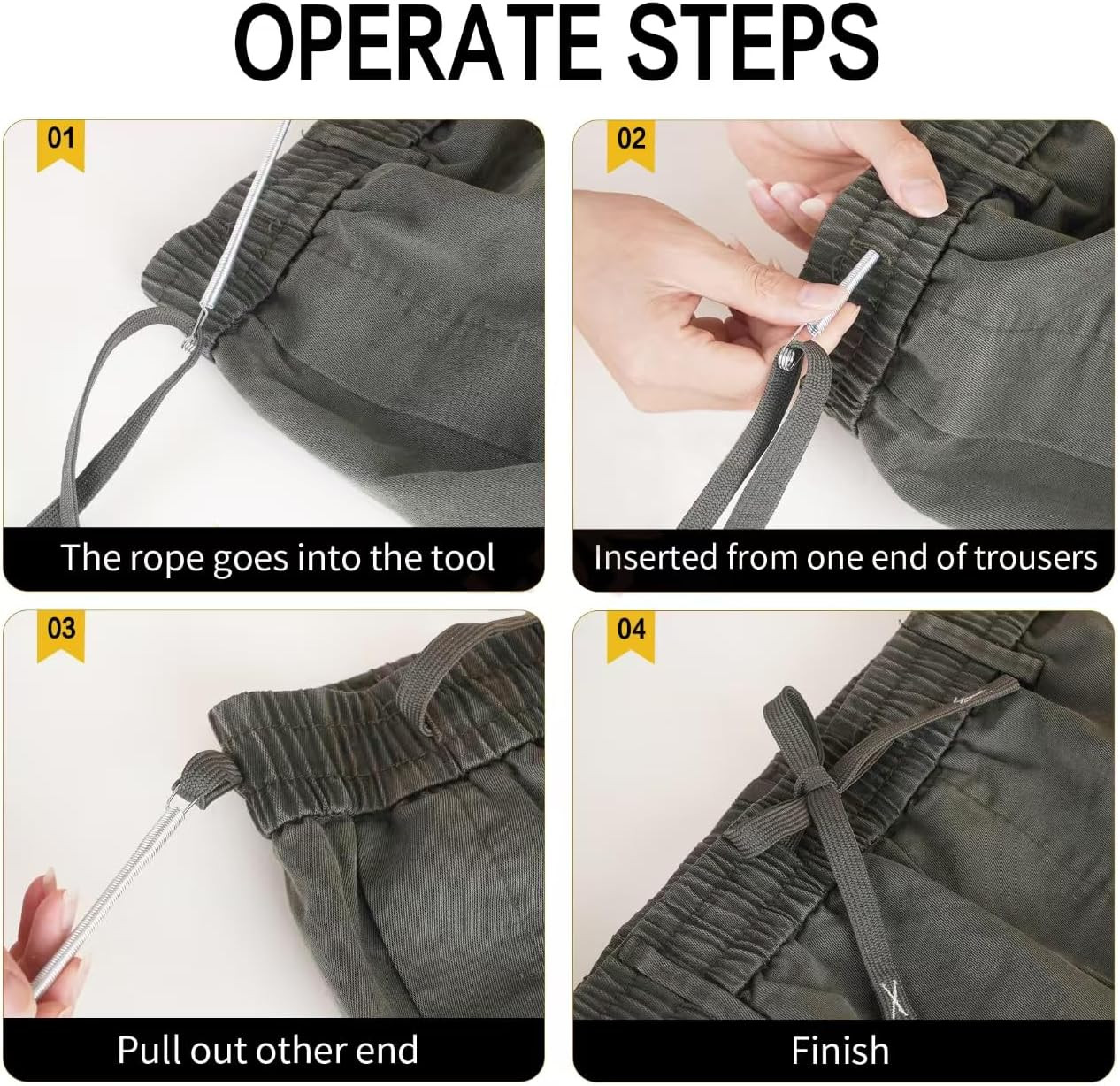 OPERATE STEPS

01

The rope goes into the tool

02

Inserted from one end of trousers

03

Pull out other end

04

Finish