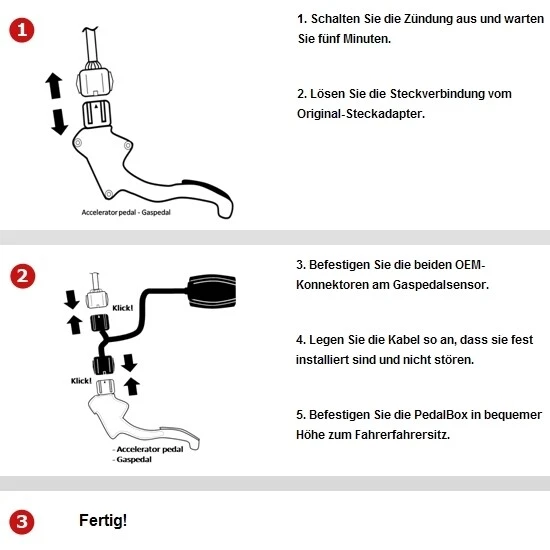 1

Accelerator pedal - Gaspedal

1. Schalten Sie die Zündung aus und warten Sie fünf Minuten.

2. Lösen Sie die Steckverbindung vom Original-Steckadapter.

2

Klick!

Klick!

- Accelerator pedal
- Gaspedal

3. Befestigen Sie die beiden OEM-Konnektoren am Gaspedalsensor.

4. Legen Sie die Kabel so an, dass sie fest installiert sind und nicht stören.

5. Befestigen Sie die PedalBox in bequemer Höhe zum Fahrerfahrersitz.

3

Fertig!