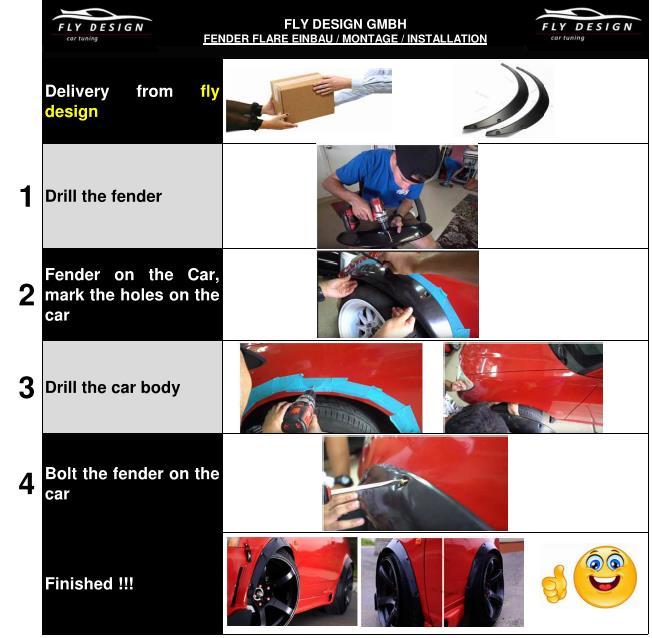 FLY DESIGN
car tuning

FLY DESIGN GMBH
FENDER FLARE EINBAU / MONTAGE / INSTALLATION

FLY DESIGN
car tuning

Delivery from fly design

1 Drill the fender

2 Fender on the Car, mark the holes on the car

3 Drill the car body

4 Bolt the fender on the car

Finished !!!