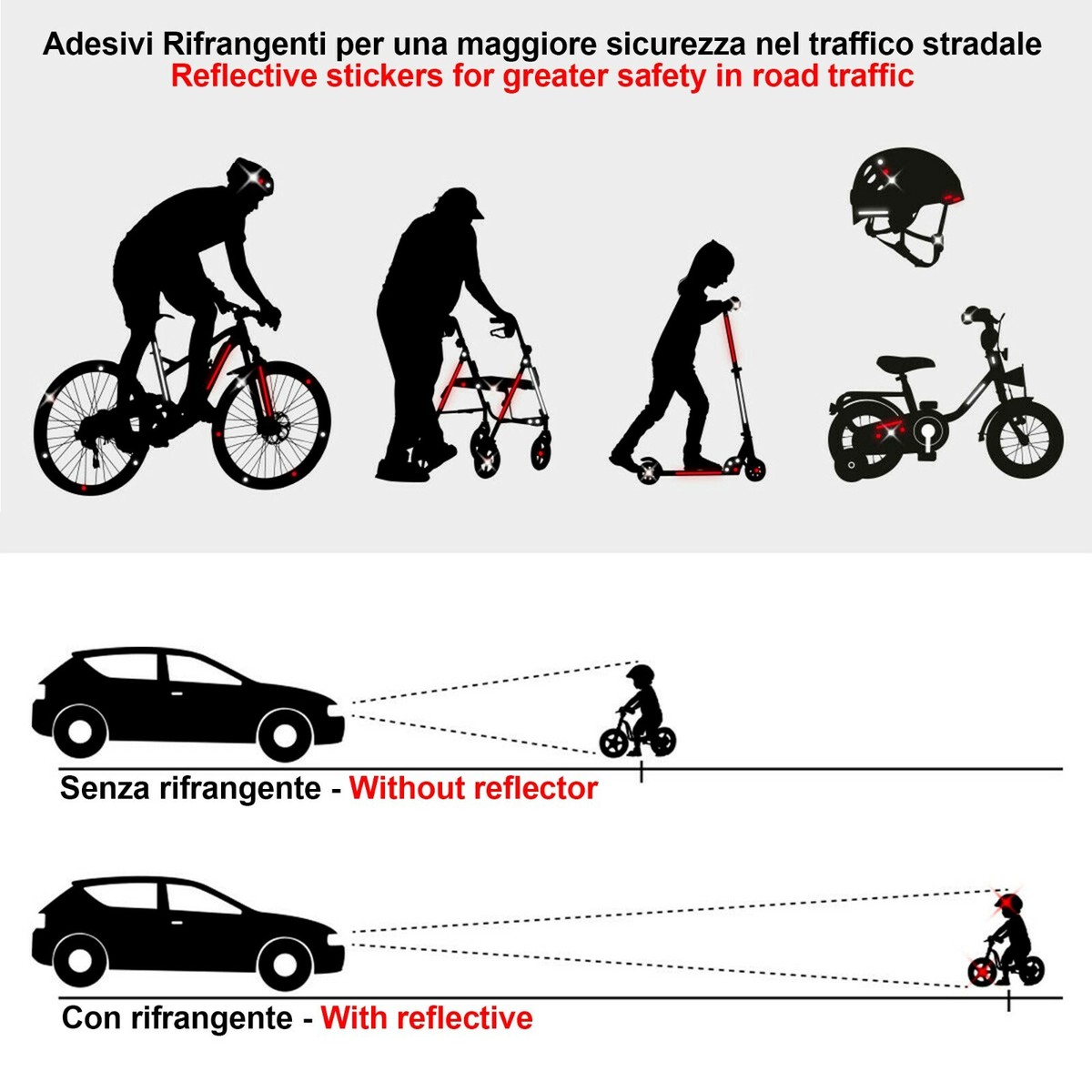 Adesivi Rifrangenti per una maggiore sicurezza nel traffico stradale
Reflective stickers for greater safety in road traffic

Senza rifrangente - Without reflector

Con rifrangente - With reflective