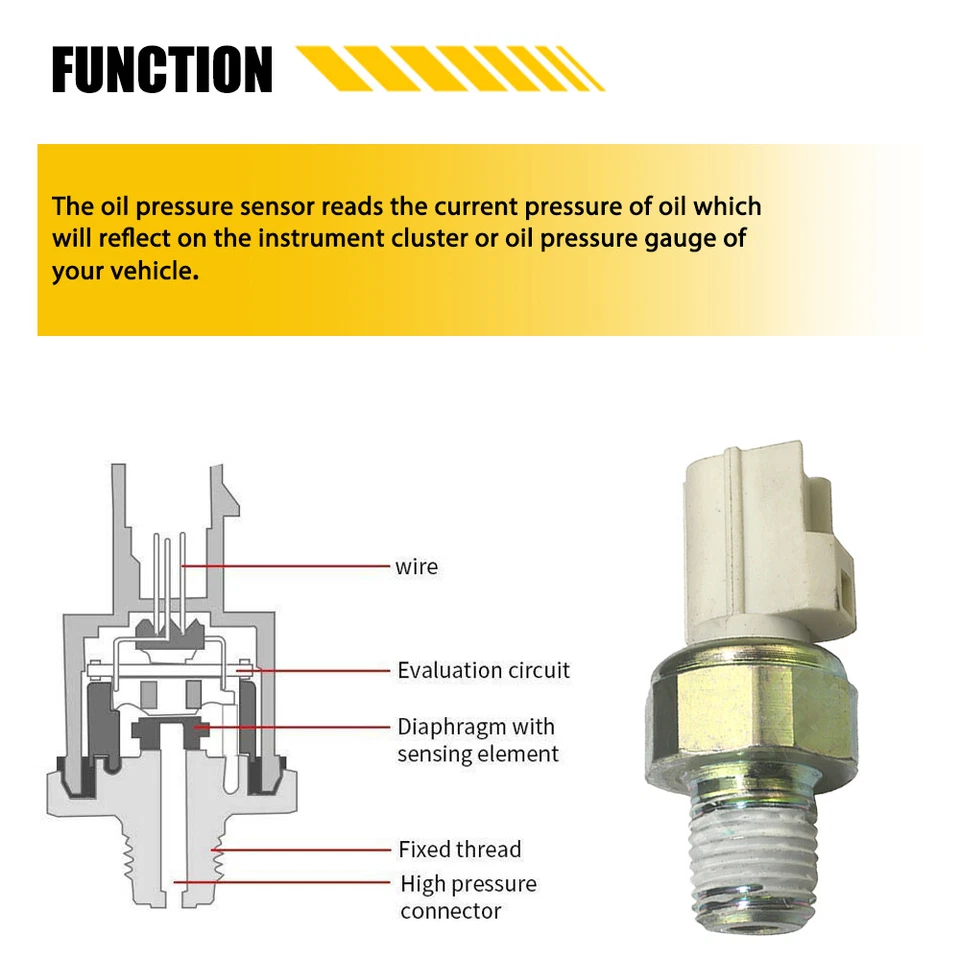 FUNCTION

The oil pressure sensor reads the current pressure of oil which will reflect on the instrument cluster or oil pressure gauge of your vehicle.

wire

Evaluation circuit

Diaphragm with sensing element

Fixed thread

High pressure connector