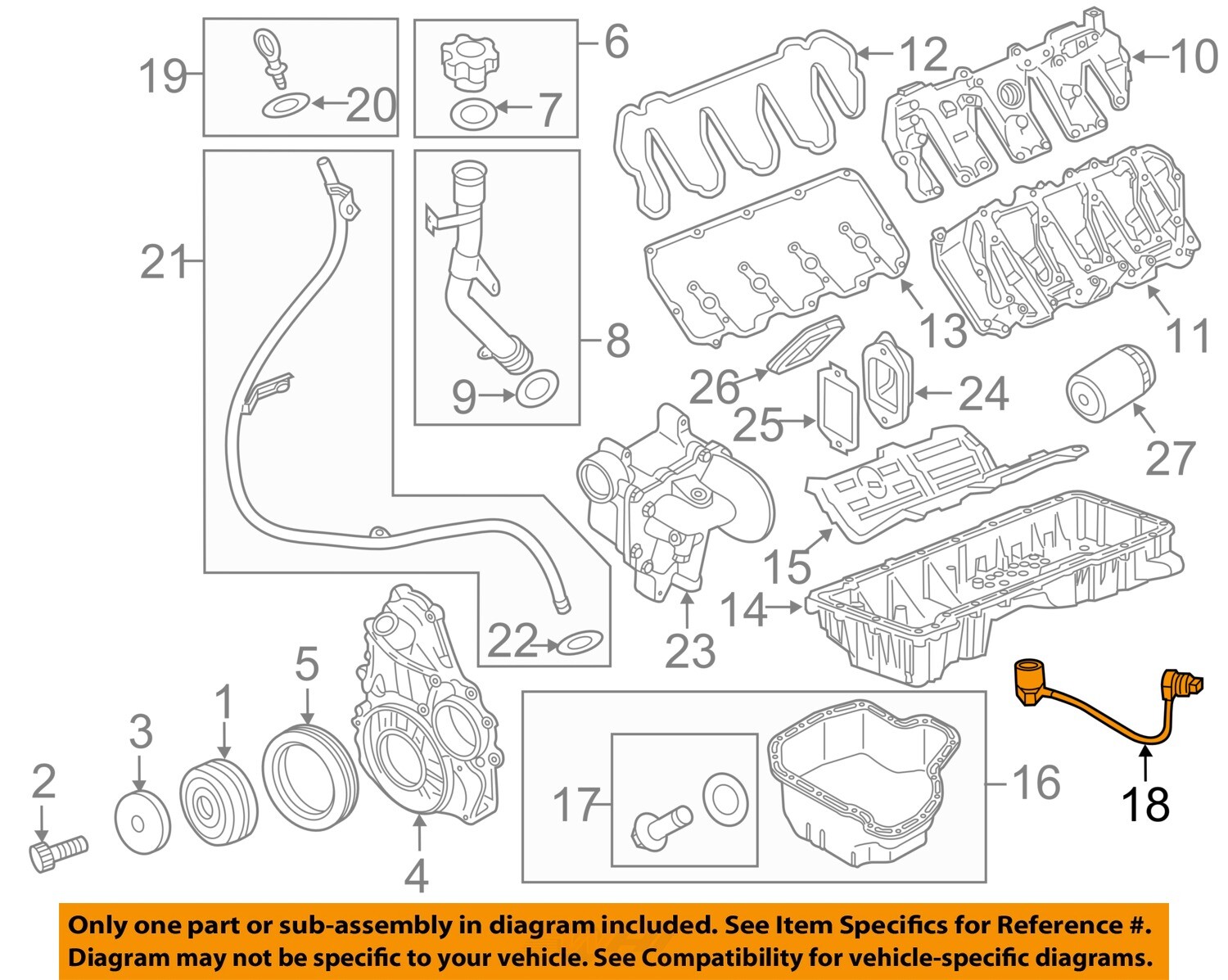 19
20
6
7
12
10
21
8
9
13
11
26
24
25
27
15
14
23
22
5
1
3
2
4
17
16
18

Only one part or sub-assembly in diagram included. See Item Specifics for Reference #. Diagram may not be specific to your vehicle. See Compatibility for vehicle-specific diagrams.