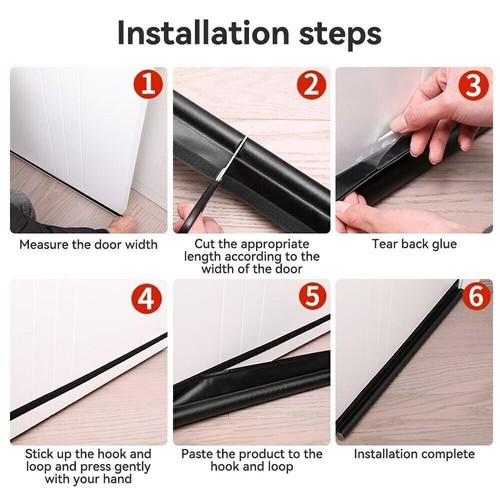 Installation steps

1

Measure the door width

2

Cut the appropriate length according to the width of the door

3

Tear back glue

4

Stick up the hook and loop and press gently with your hand

5

Paste the product to the hook and loop

6

Installation complete