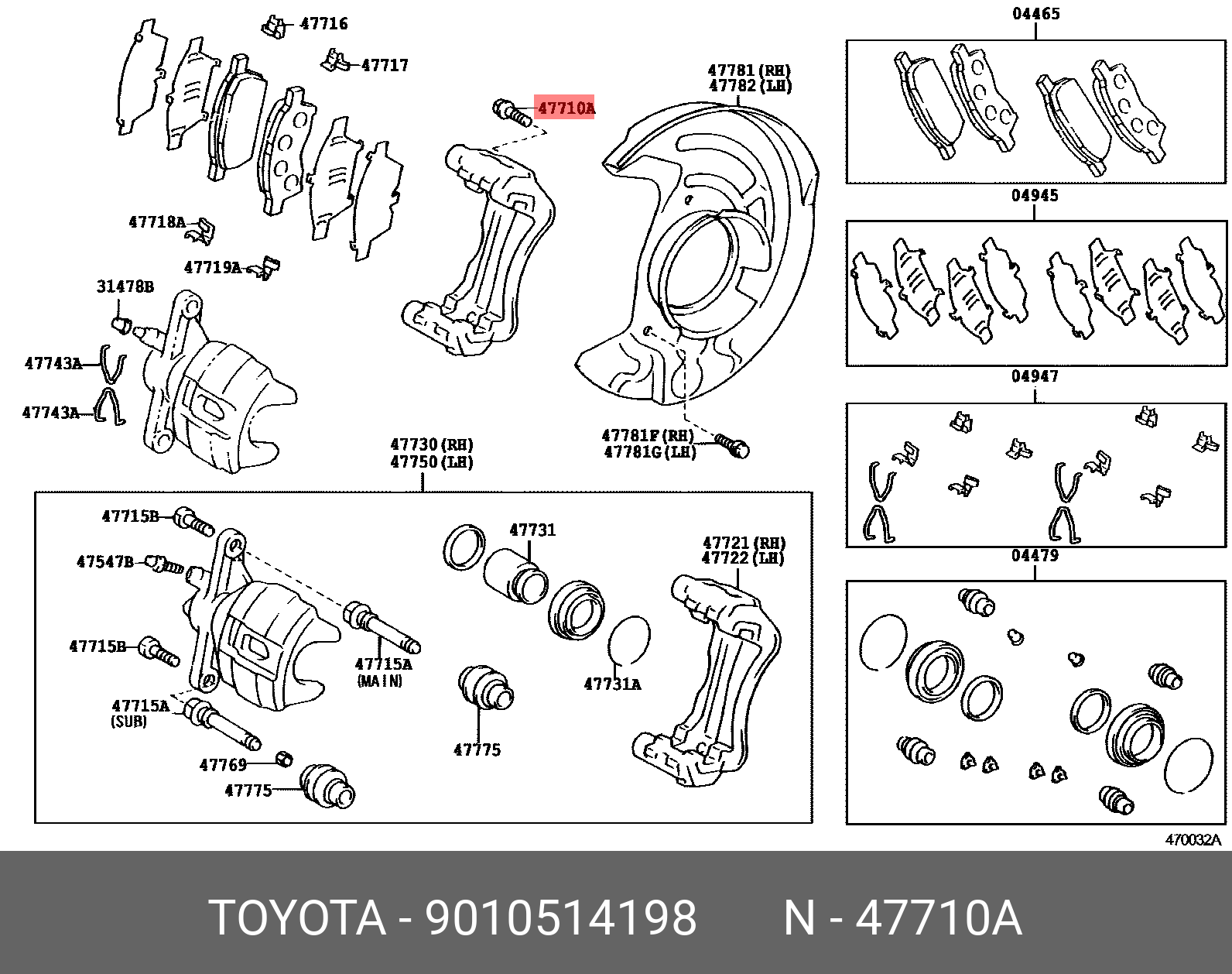 47716
47717
47710A
47781 (RH)
47782 (LH)
47718A
47719A
31478B
47743A
47743A
47781F (RH)
47781G (LH)
47730 (RH)
47750 (LH)
47715B
47547B
47715B
47715A (MAIN)
47715A (SUB)
47769
47775
47731
47731A
47775
47721 (RH)
47722 (LH)
04465
04945
04947
04479
470032A
TOYOTA - 9010514198 N - 47710A