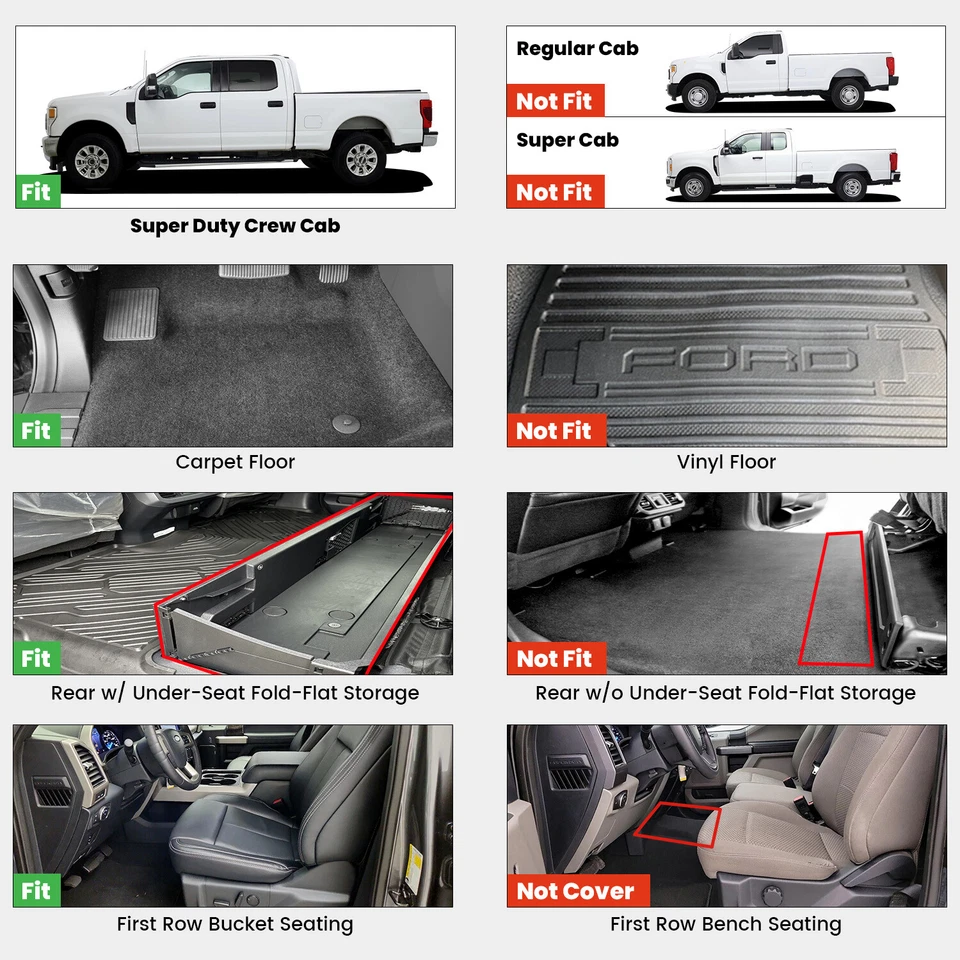 Fit

Super Duty Crew Cab

Regular Cab

Not Fit

Super Cab

Not Fit

Fit

Carpet Floor

FORD

Not Fit

Vinyl Floor

Fit

Rear w/ Under-Seat Fold-Flat Storage

Not Fit

Rear w/o Under-Seat Fold-Flat Storage

Fit

First Row Bucket Seating

Not Cover

First Row Bench Seating