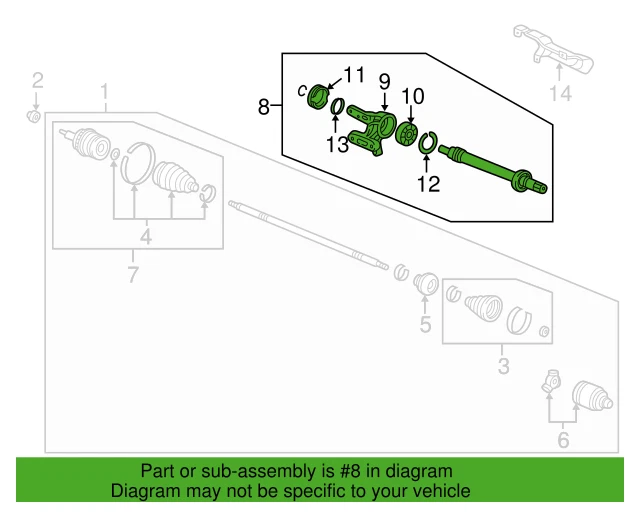 2
1
14
11
9
10
8
13
12
4
7
5
3
6
Part or sub-assembly is #8 in diagram
Diagram may not be specific to your vehicle