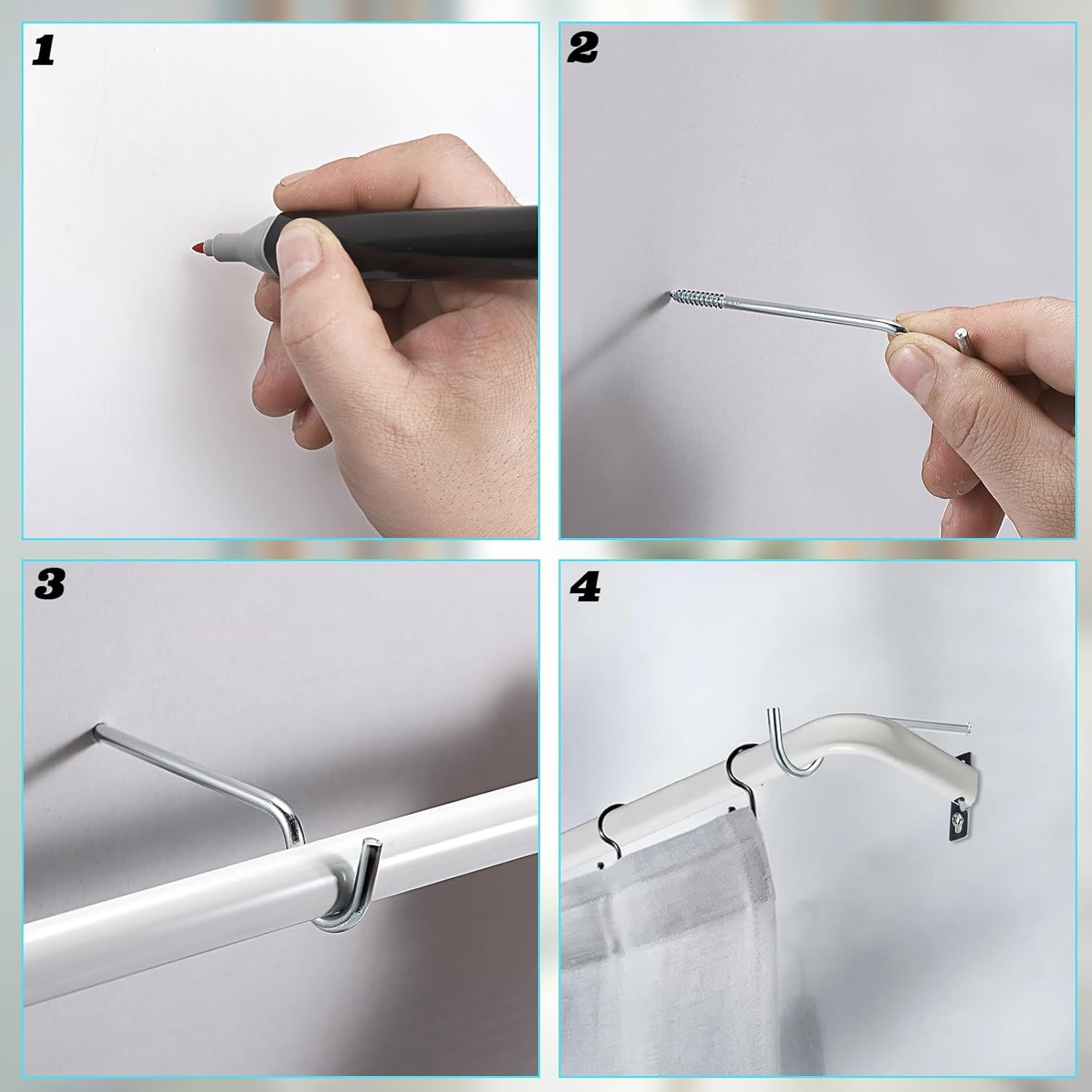 1

2

3

4