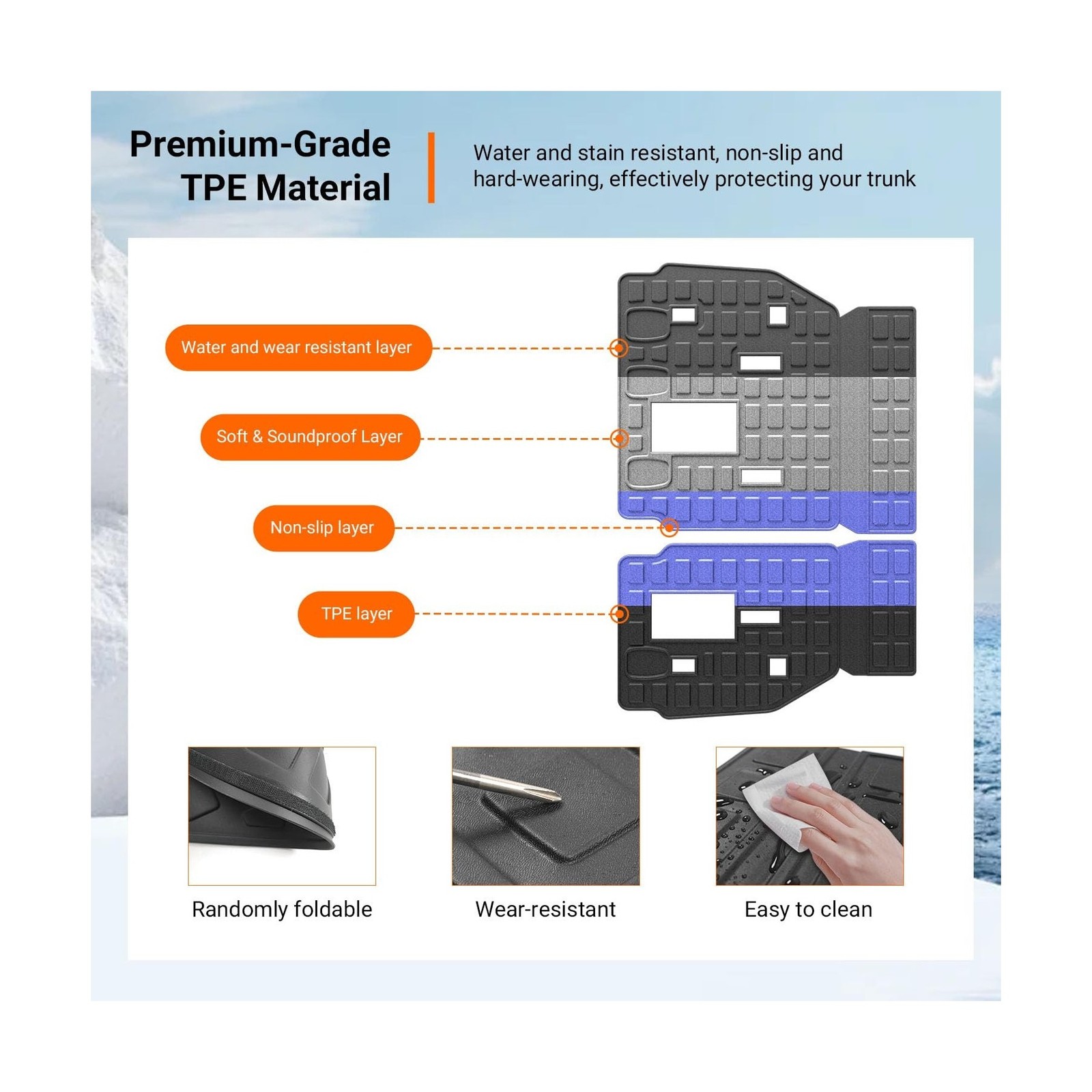 Premium-Grade TPE Material

Water and stain resistant, non-slip and hard-wearing, effectively protecting your trunk

Water and wear resistant layer

Soft & Soundproof Layer

Non-slip layer

TPE layer

Randomly foldable

Wear-resistant

Easy to clean