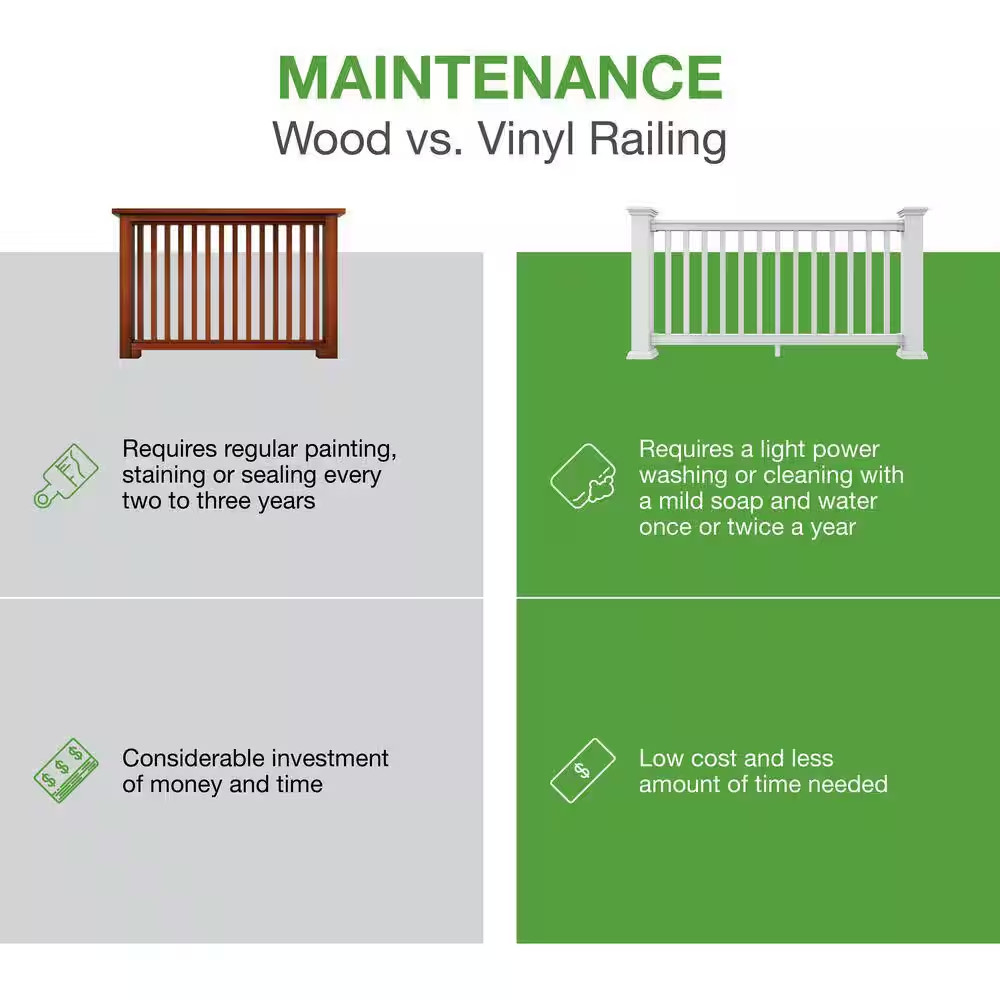 MAINTENANCE
Wood vs. Vinyl Railing

Requires regular painting, staining or sealing every two to three years

Considerable investment of money and time

Requires a light power washing or cleaning with a mild soap and water once or twice a year

Low cost and less amount of time needed