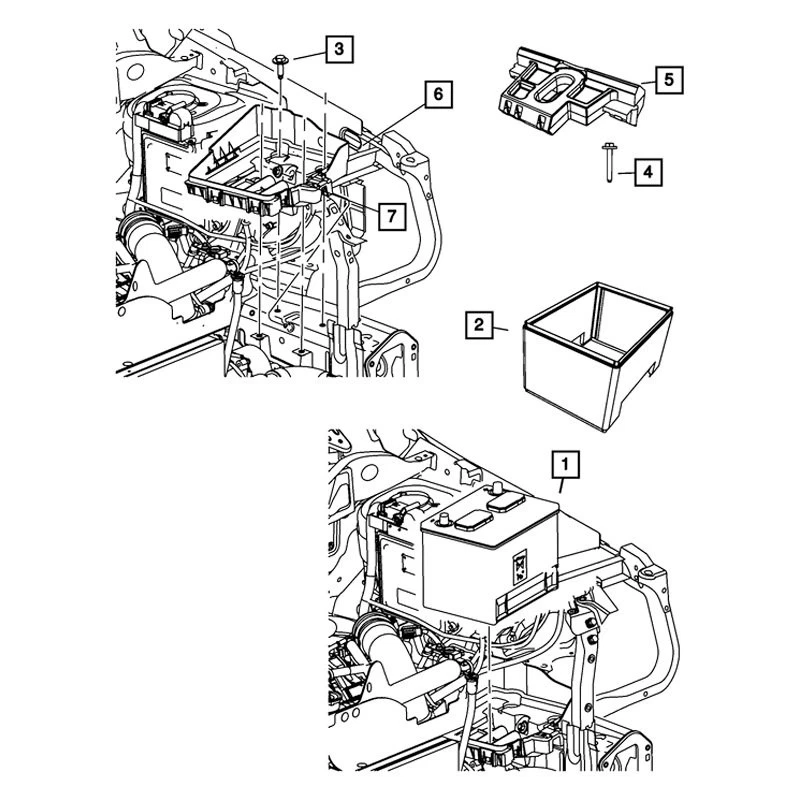 3
6
5
4
7
2
1