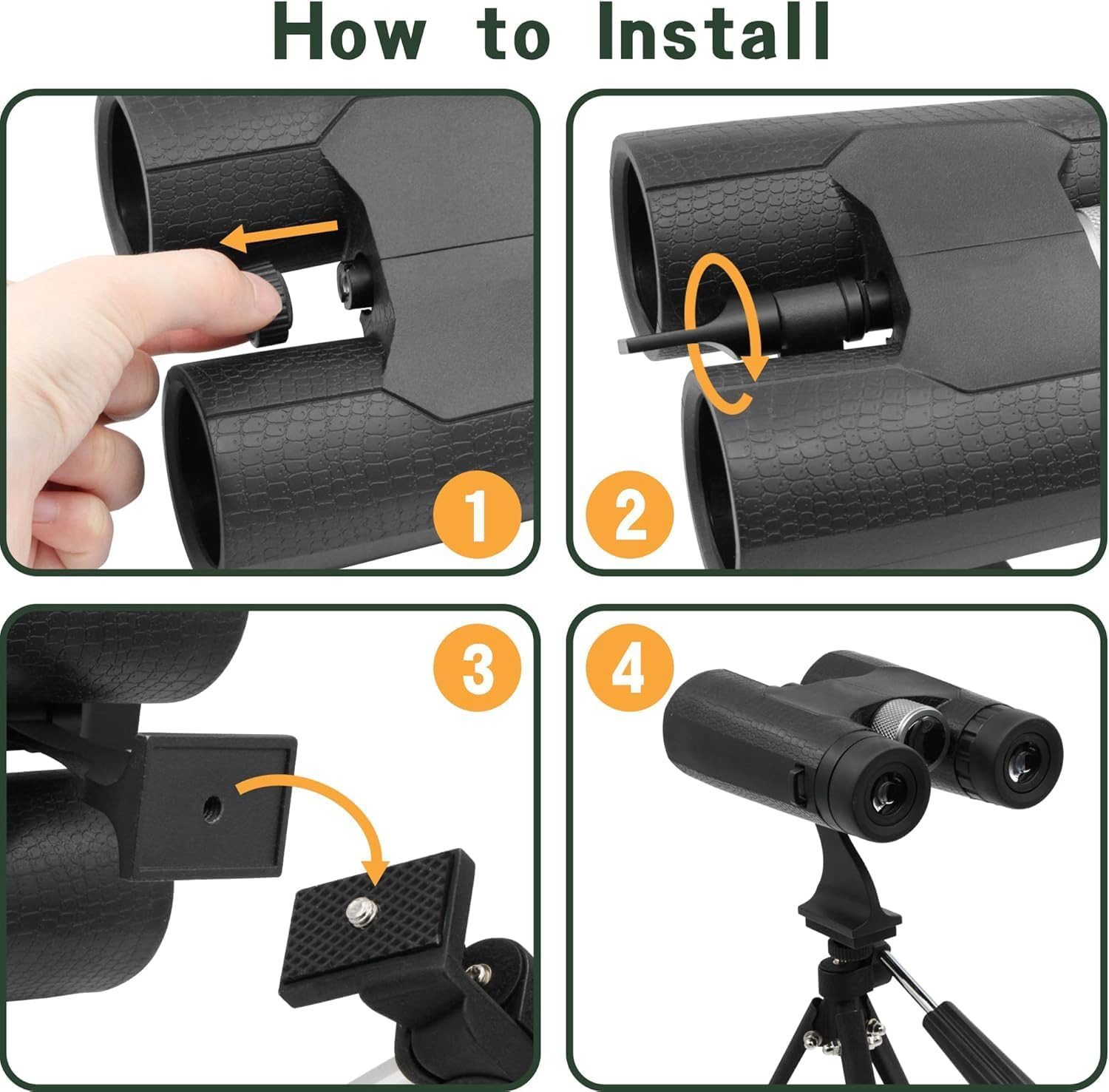 How to Install

1

2

3

4