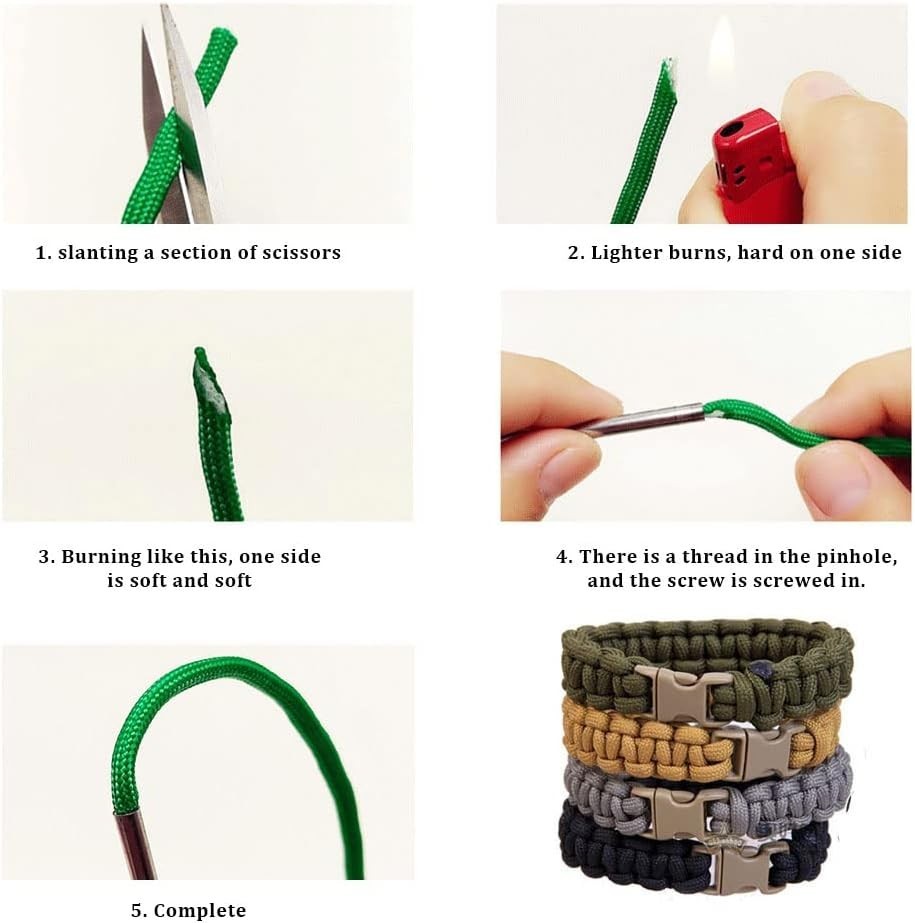 1. slanting a section of scissors

2. Lighter burns, hard on one side

3. Burning like this, one side is soft and soft

4. There is a thread in the pinhole, and the screw is screwed in.

5. Complete