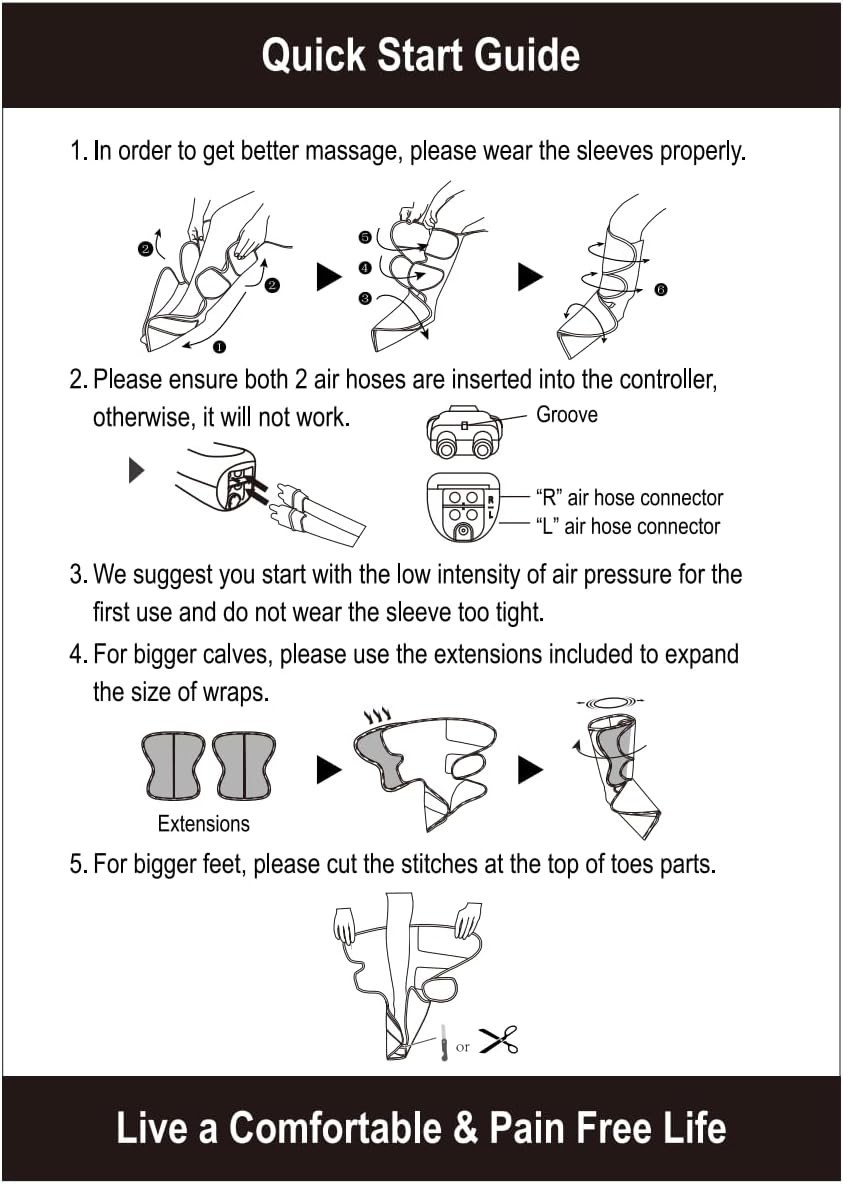 Quick Start Guide

1. In order to get better massage, please wear the sleeves properly.

❷ ❷ ❶ ❺ ❹ ❸ ❻

2. Please ensure both 2 air hoses are inserted into the controller, otherwise, it will not work.

Groove

R L

"R" air hose connector
"L" air hose connector

3. We suggest you start with the low intensity of air pressure for the first use and do not wear the sleeve too tight.

4. For bigger calves, please use the extensions included to expand the size of wraps.

Extensions

5. For bigger feet, please cut the stitches at the top of toes parts.

or

Live a Comfortable & Pain Free Life