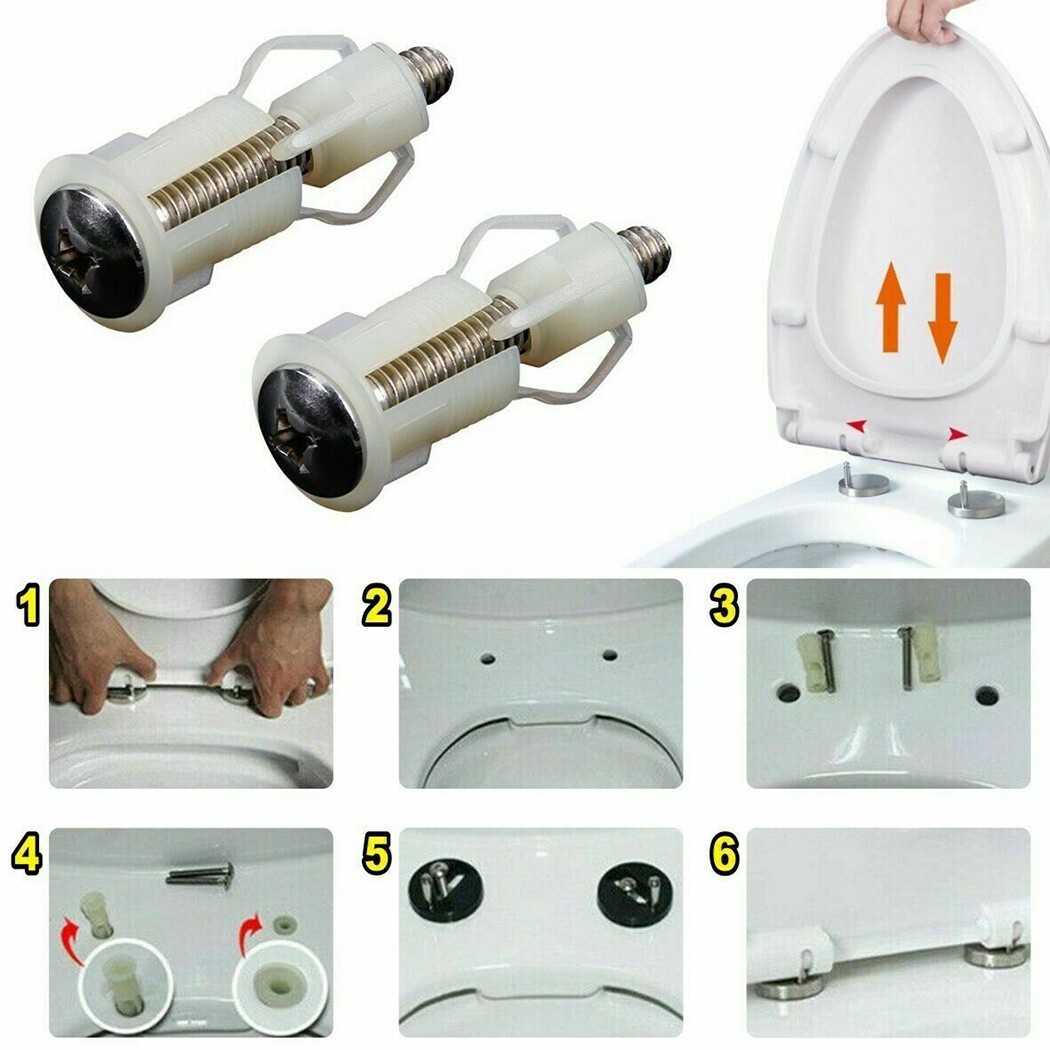 1
2
3
4
5
6