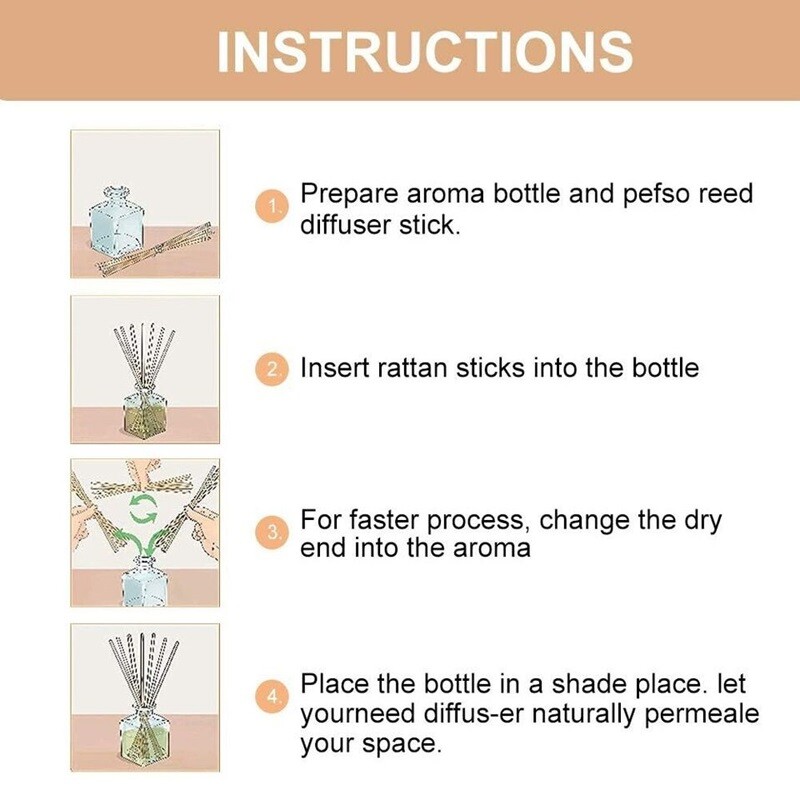 INSTRUCTIONS

1. Prepare aroma bottle and pefso reed diffuser stick.

2. Insert rattan sticks into the bottle

3. For faster process, change the dry end into the aroma

4. Place the bottle in a shade place. let yourneed diffus-er naturally permeale your space.