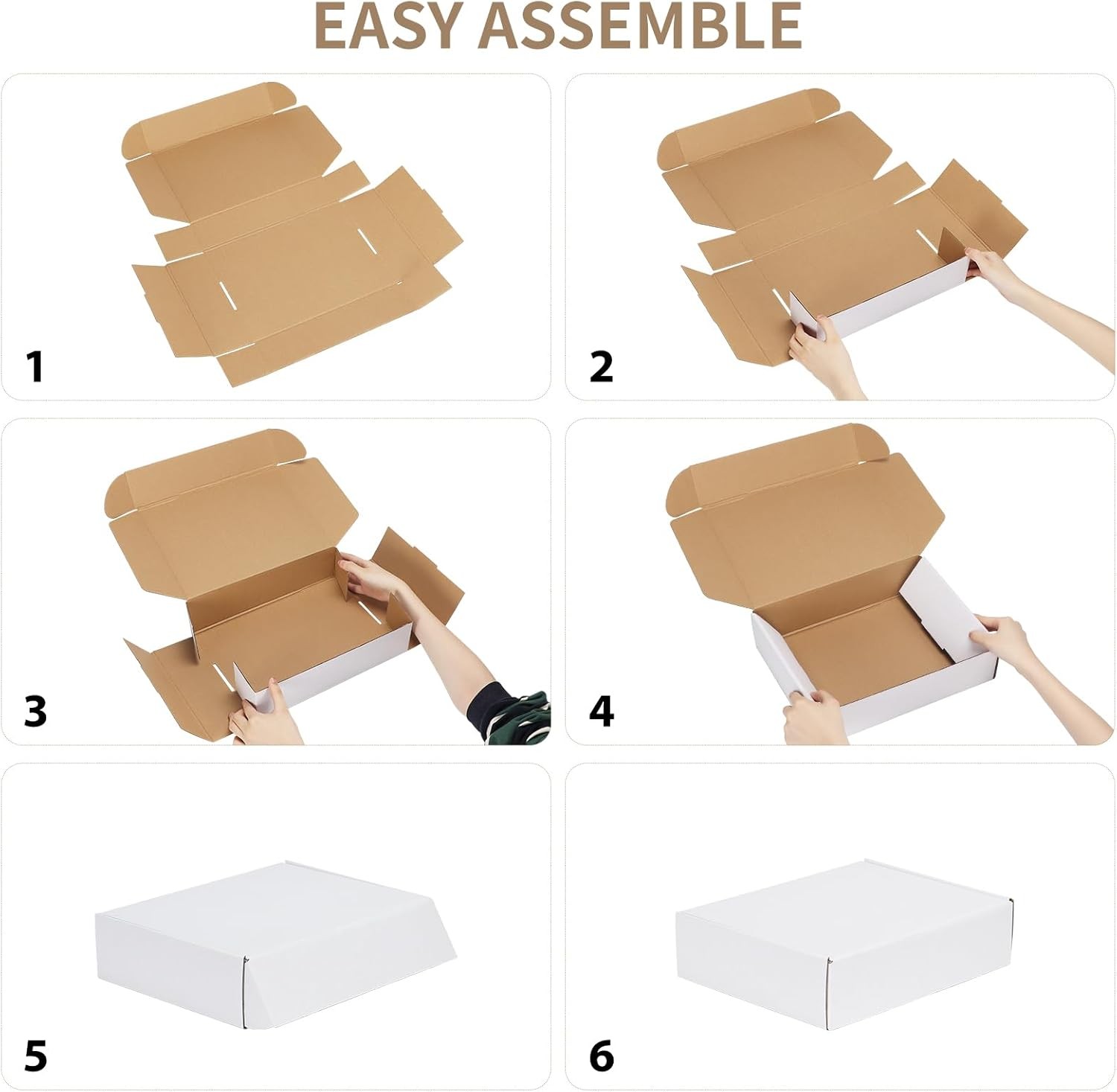 EASY ASSEMBLE

1

2

3

4

5

6