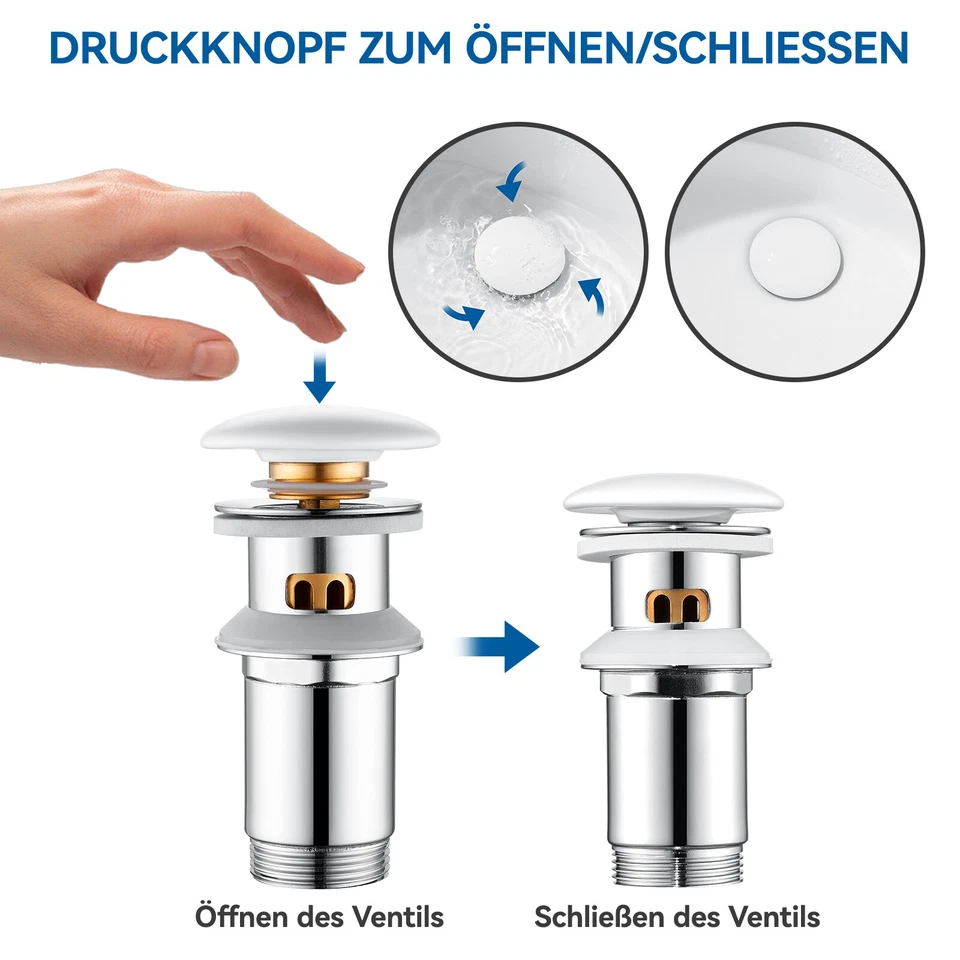 DRUCKKNOPF ZUM ÖFFNEN/SCHLIESSEN

Öffnen des Ventils

Schließen des Ventils