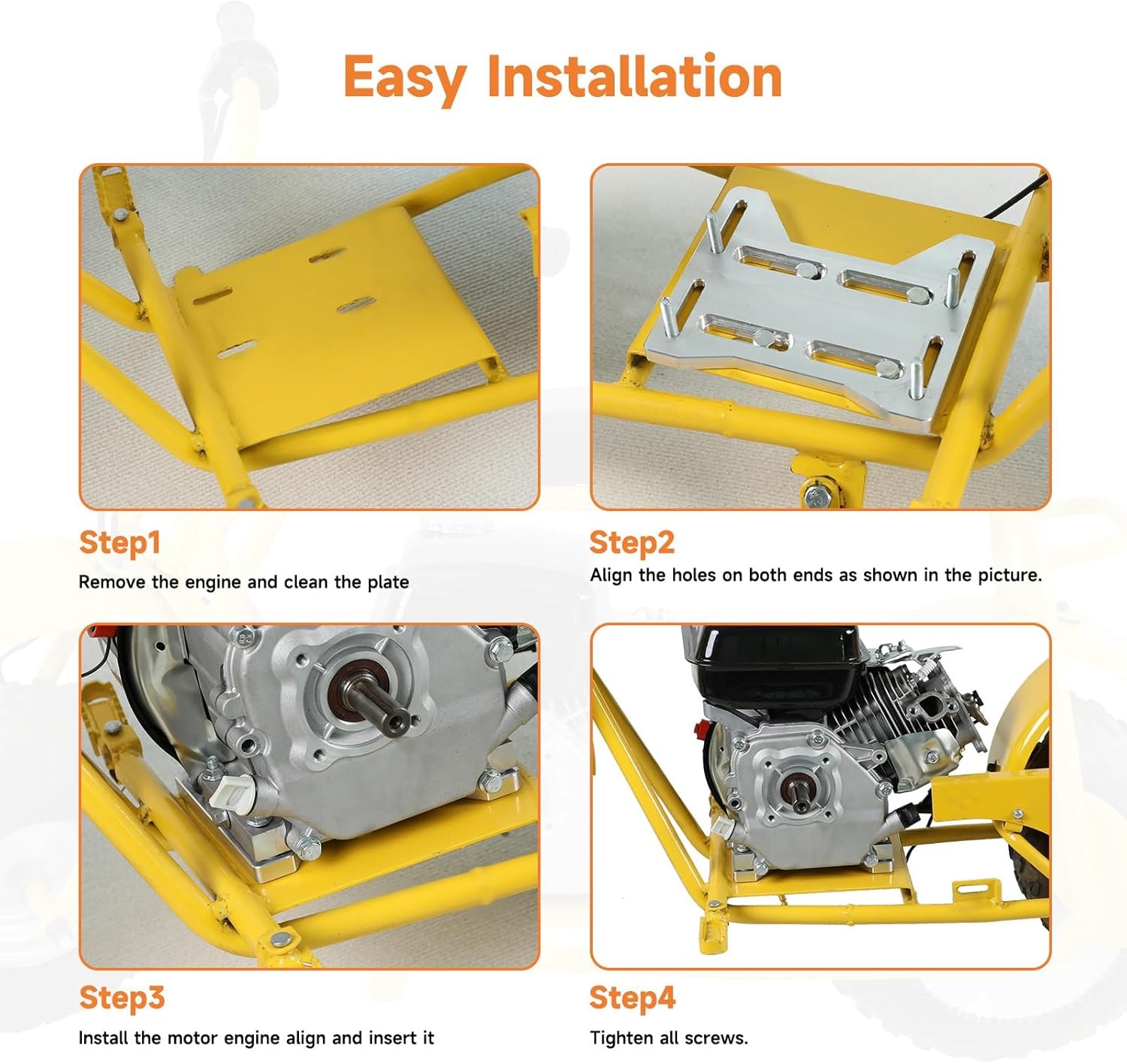 Easy Installation

Step1
Remove the engine and clean the plate

Step2
Align the holes on both ends as shown in the picture.

Step3
Install the motor engine align and insert it

Step4
Tighten all screws.