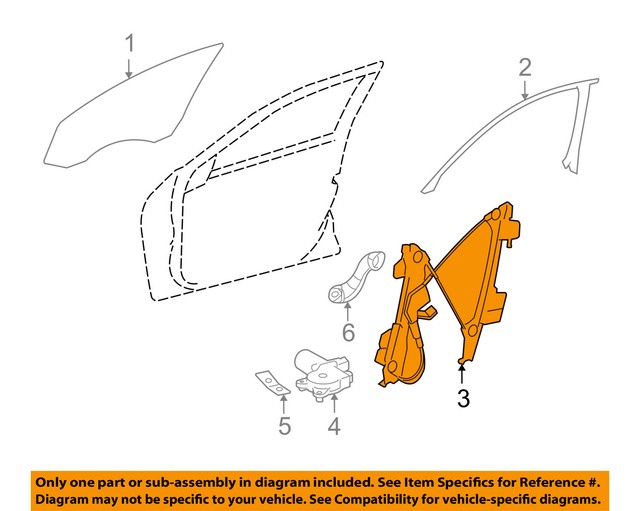 1

2

6

3

5

4

Only one part or sub-assembly in diagram included. See Item Specifics for Reference #.
Diagram may not be specific to your vehicle. See Compatibility for vehicle-specific diagrams.