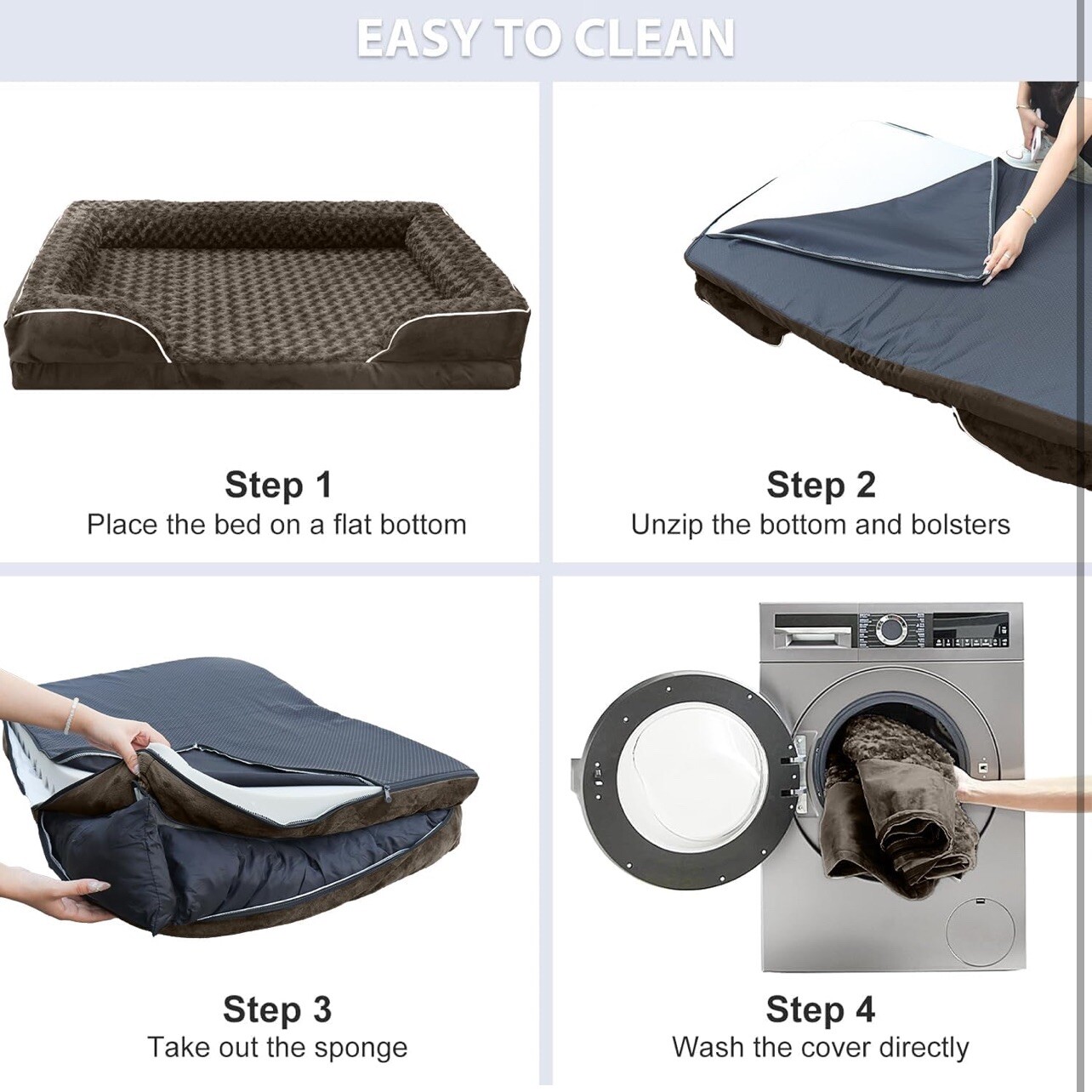 EASY TO CLEAN

Step 1
Place the bed on a flat bottom

Step 2
Unzip the bottom and bolsters

Step 3
Take out the sponge

Step 4
Wash the cover directly