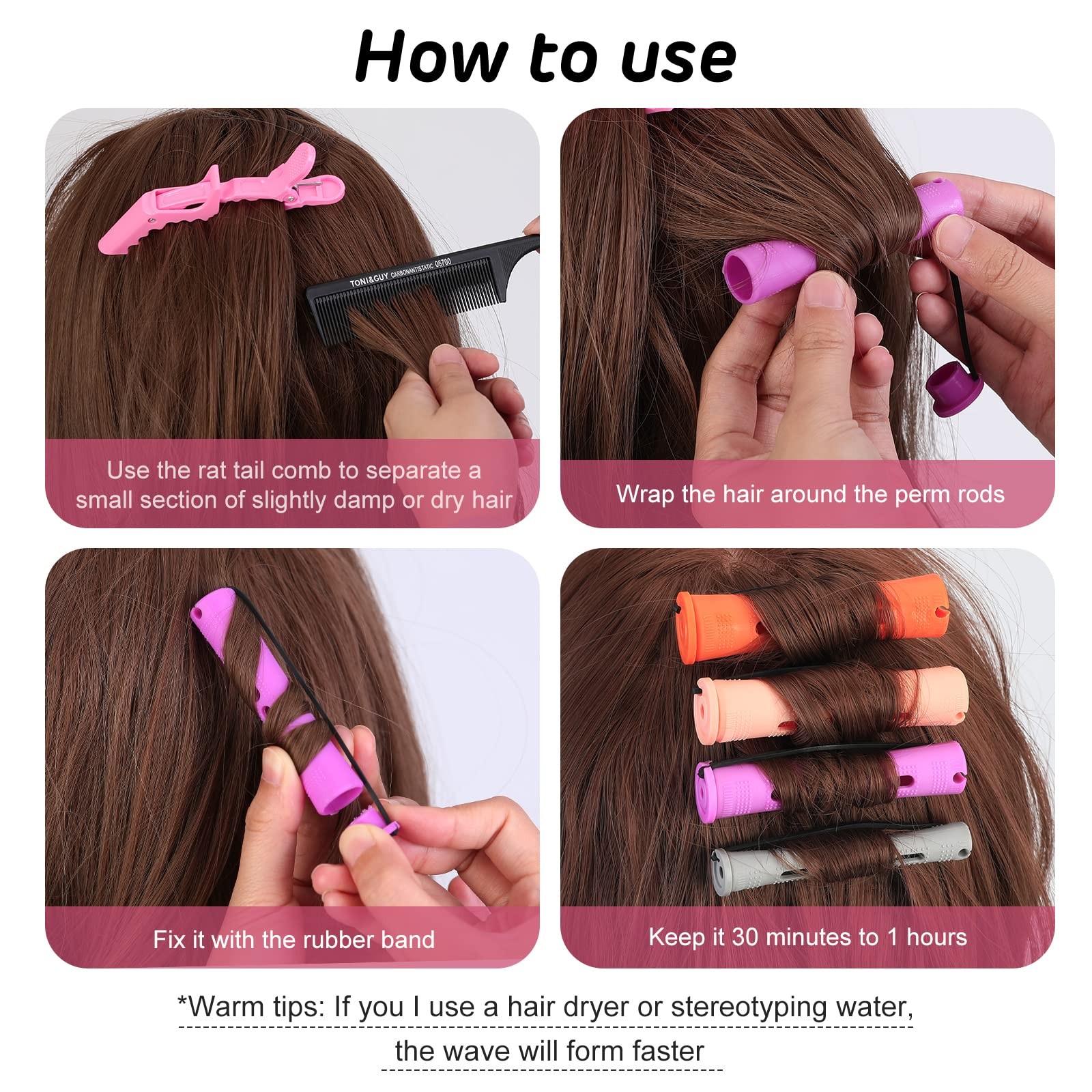 How to use

TONI&GUY CARBONANTISTATIC 06700

Use the rat tail comb to separate a small section of slightly damp or dry hair

Wrap the hair around the perm rods

Fix it with the rubber band

Keep it 30 minutes to 1 hours

*Warm tips: If you I use a hair dryer or stereotyping water, the wave will form faster