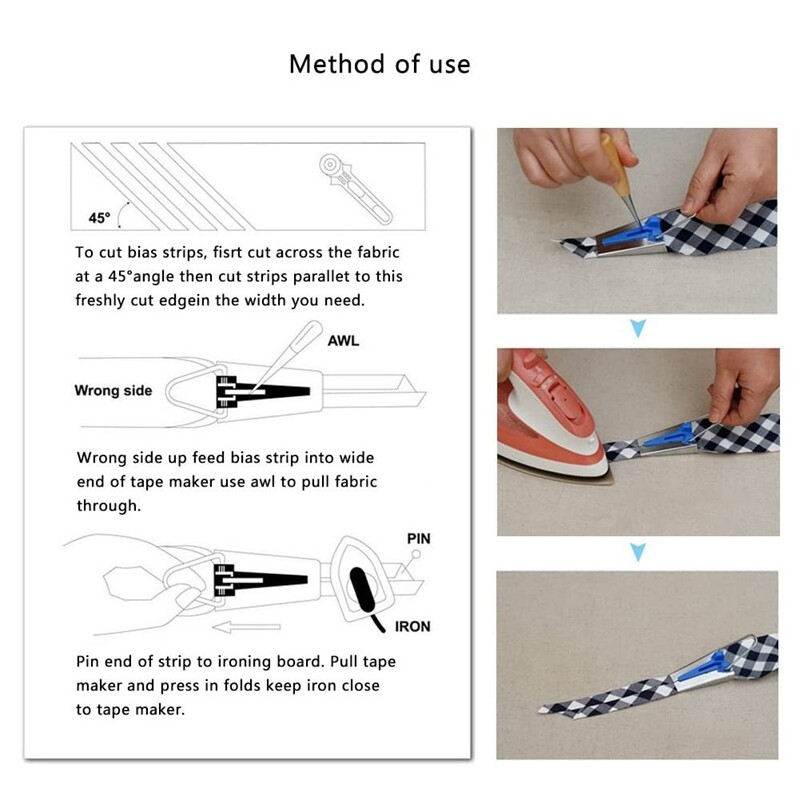 Method of use

45°

To cut bias strips, fisrt cut across the fabric at a 45°angle then cut strips parallet to this freshly cut edgein the width you need.

AWL

Wrong side

Wrong side up feed bias strip into wide end of tape maker use awl to pull fabric through.

PIN

IRON

Pin end of strip to ironing board. Pull tape maker and press in folds keep iron close to tape maker.