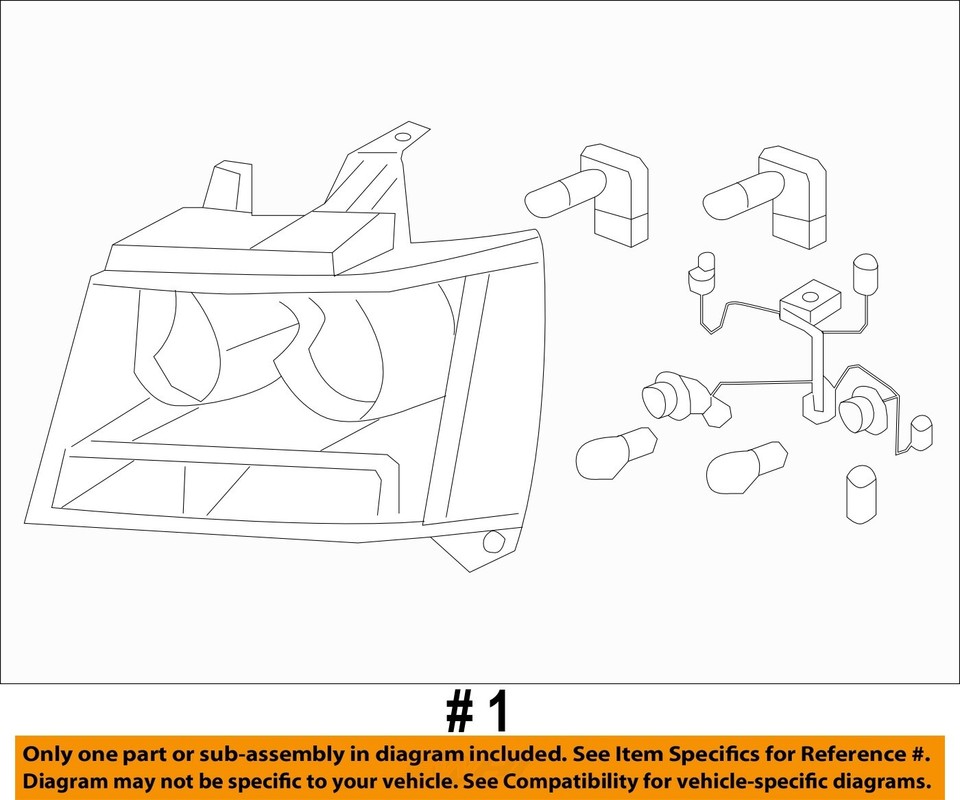 # 1

Only one part or sub-assembly in diagram included. See Item Specifics for Reference #.
Diagram may not be specific to your vehicle. See Compatibility for vehicle-specific diagrams.