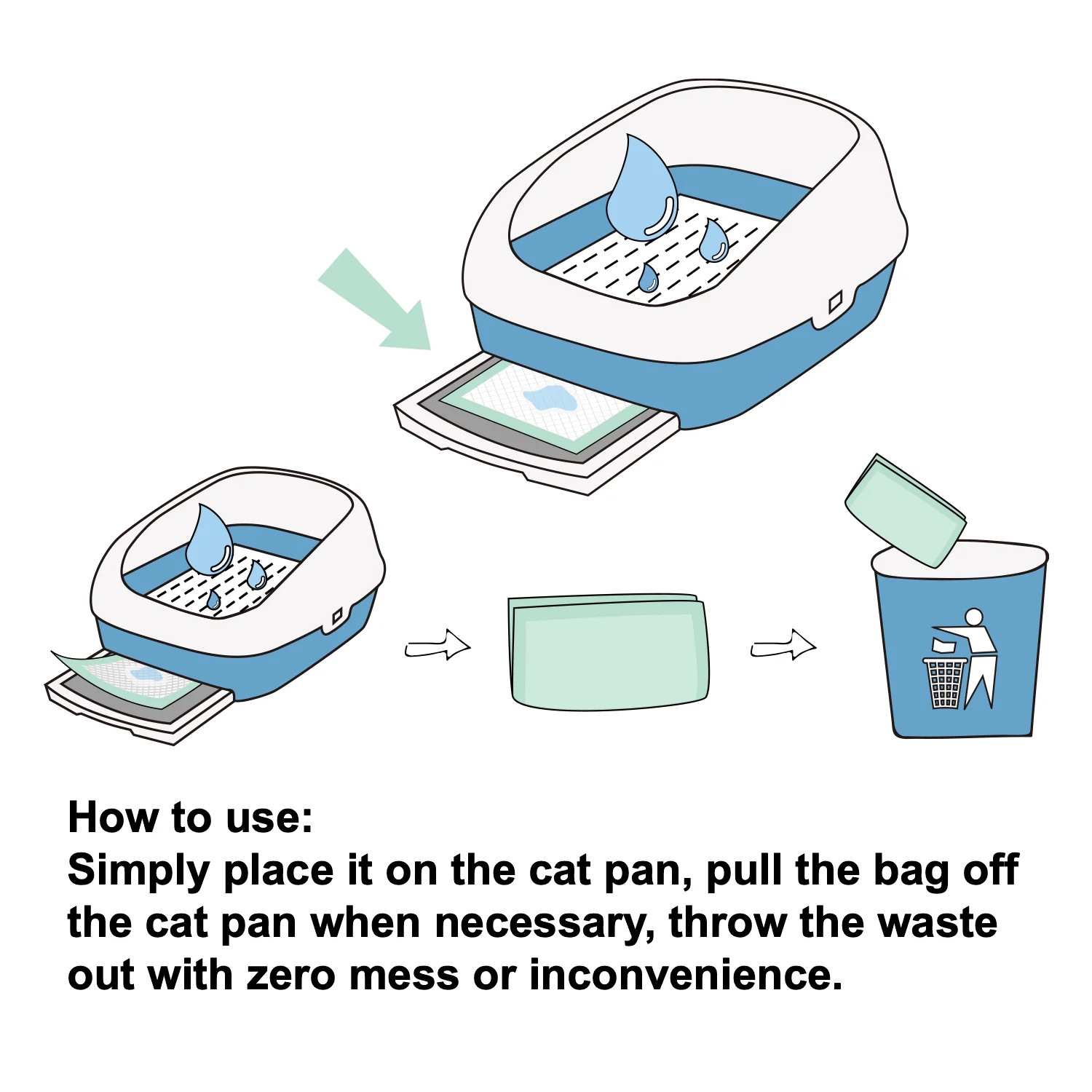 How to use:
Simply place it on the cat pan, pull the bag off the cat pan when necessary, throw the waste out with zero mess or inconvenience.