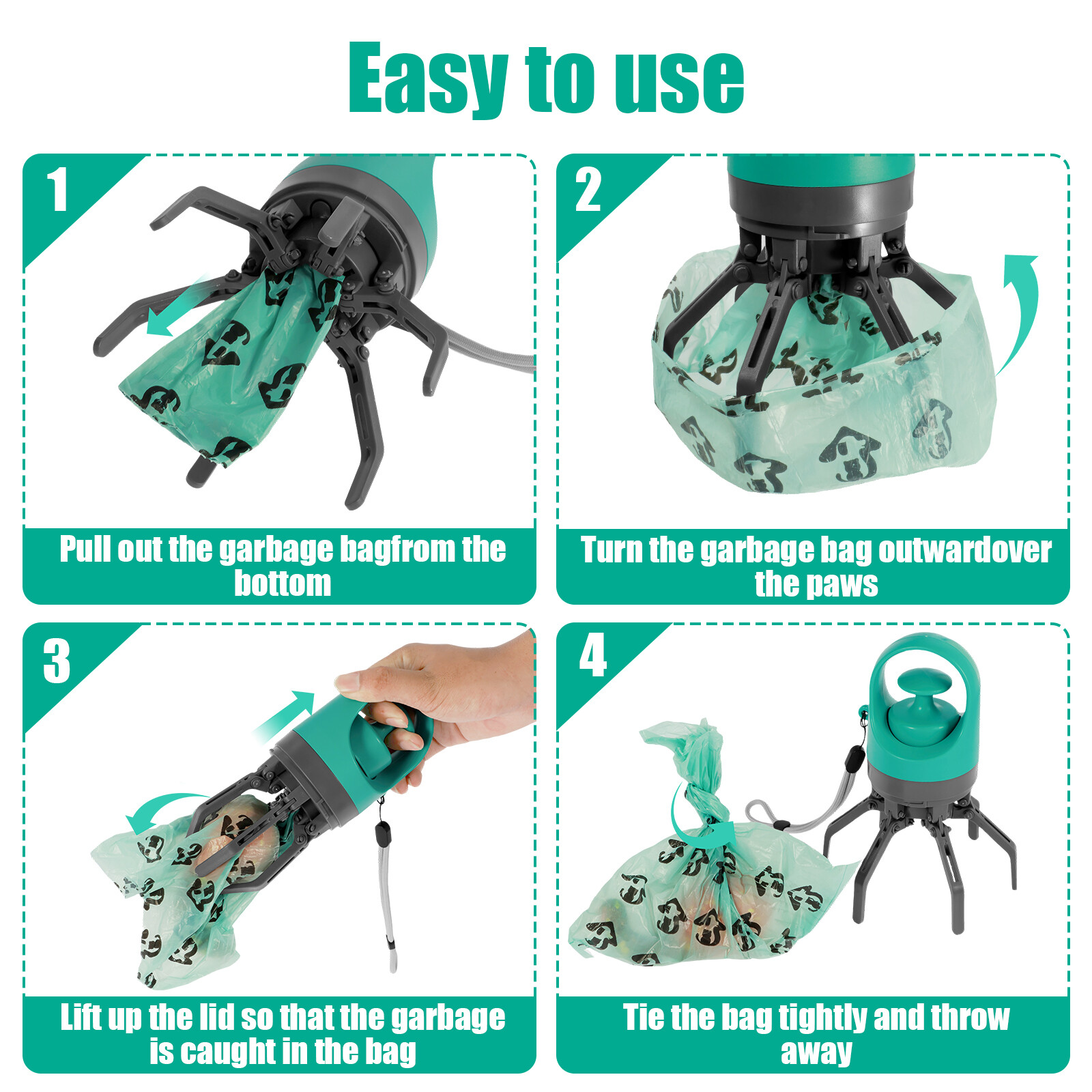 Easy to use

1

Pull out the garbage bagfrom the bottom

2

Turn the garbage bag outwardover the paws

3

Lift up the lid so that the garbage is caught in the bag

4

Tie the bag tightly and throw away