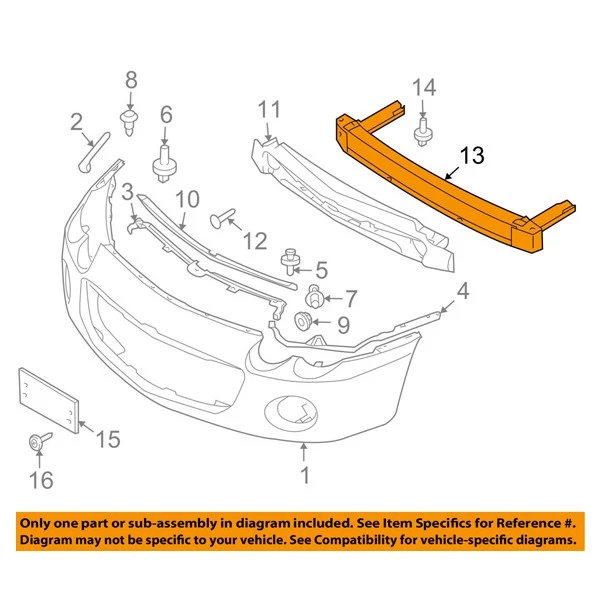 8
2
6
11
14
13
3
10
12
5
7
4
9
15
16
1

Only one part or sub-assembly in diagram included. See Item Specifics for Reference #. Diagram may not be specific to your vehicle. See Compatibility for vehicle-specific diagrams.