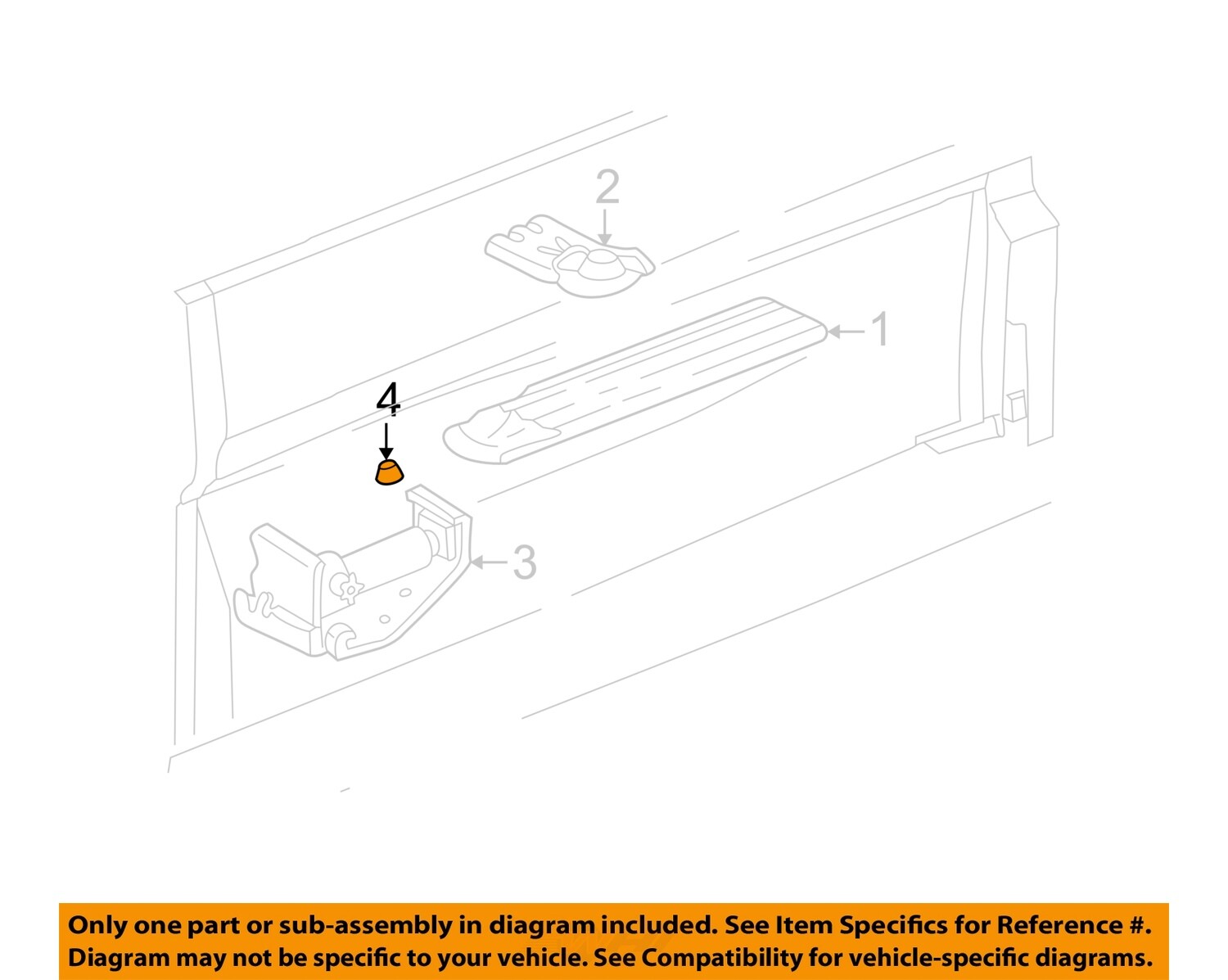 2

1

4

3

Only one part or sub-assembly in diagram included. See Item Specifics for Reference #. Diagram may not be specific to your vehicle. See Compatibility for vehicle-specific diagrams.