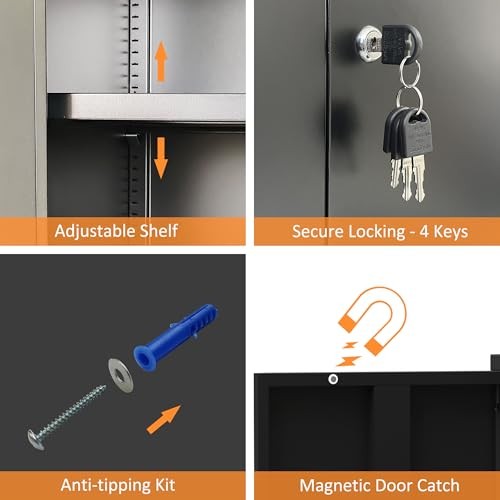 Adjustable Shelf

Secure Locking - 4 Keys

Anti-tipping Kit

Magnetic Door Catch