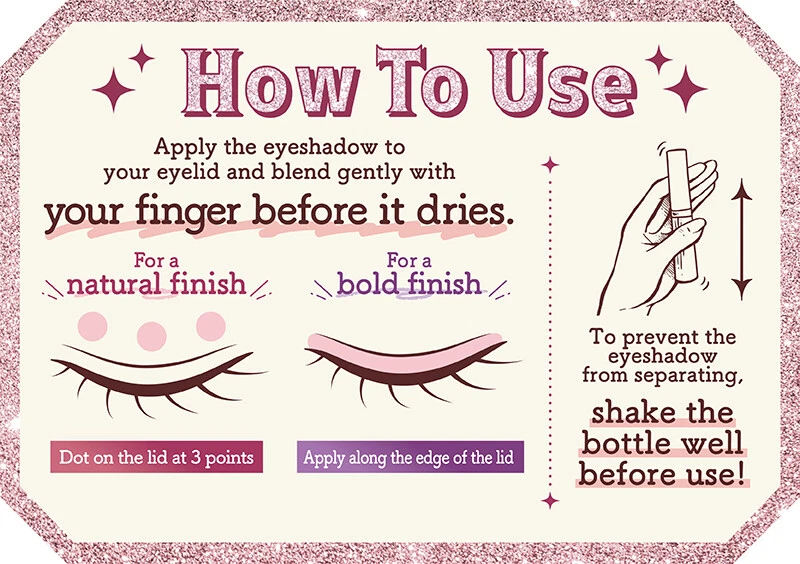 How To Use

Apply the eyeshadow to your eyelid and blend gently with your finger before it dries.

For a natural finish

Dot on the lid at 3 points

For a bold finish

Apply along the edge of the lid

To prevent the eyeshadow from separating, shake the bottle well before use!