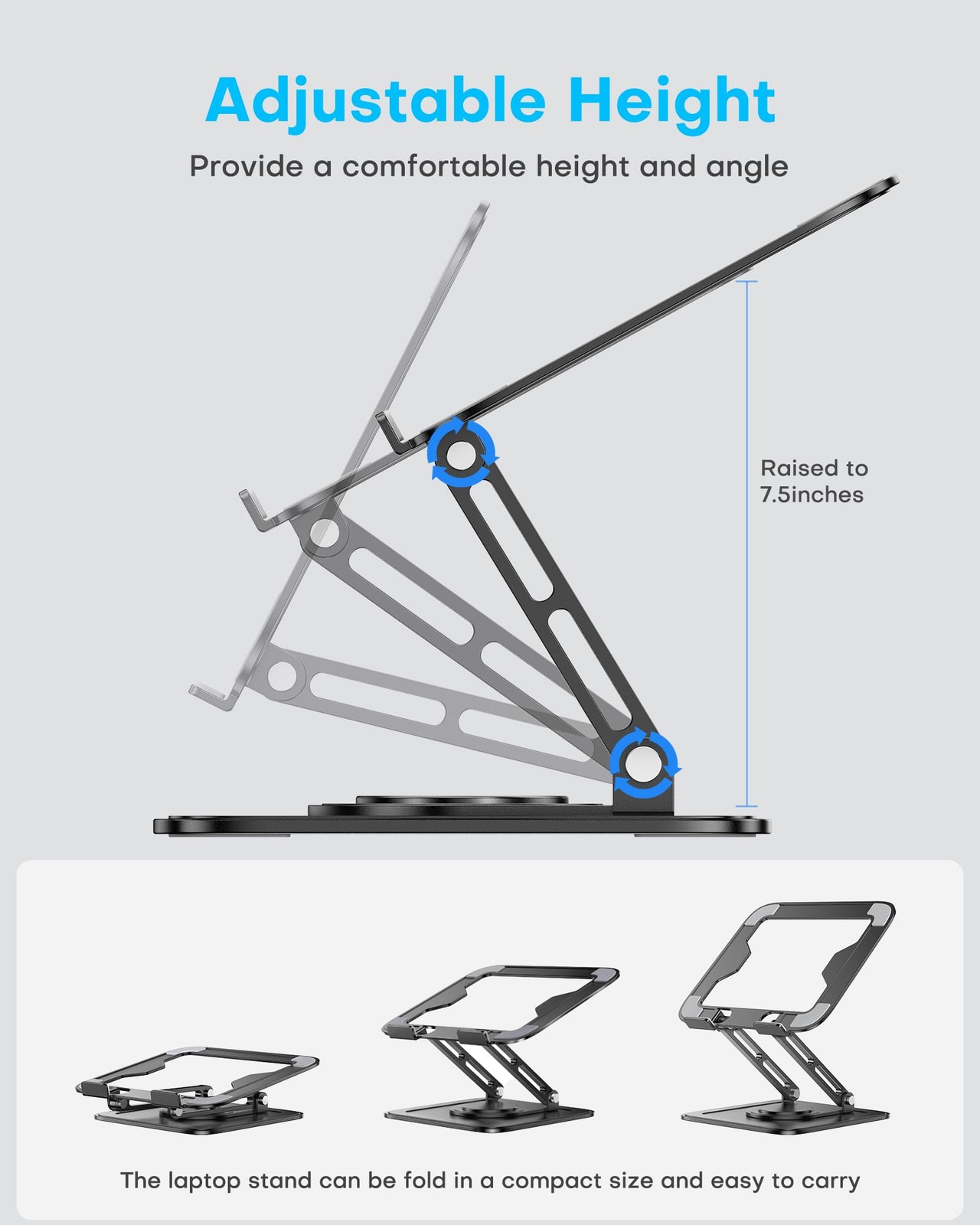 Adjustable Height

Provide a comfortable height and angle

Raised to 7.5inches

The laptop stand can be fold in a compact size and easy to carry