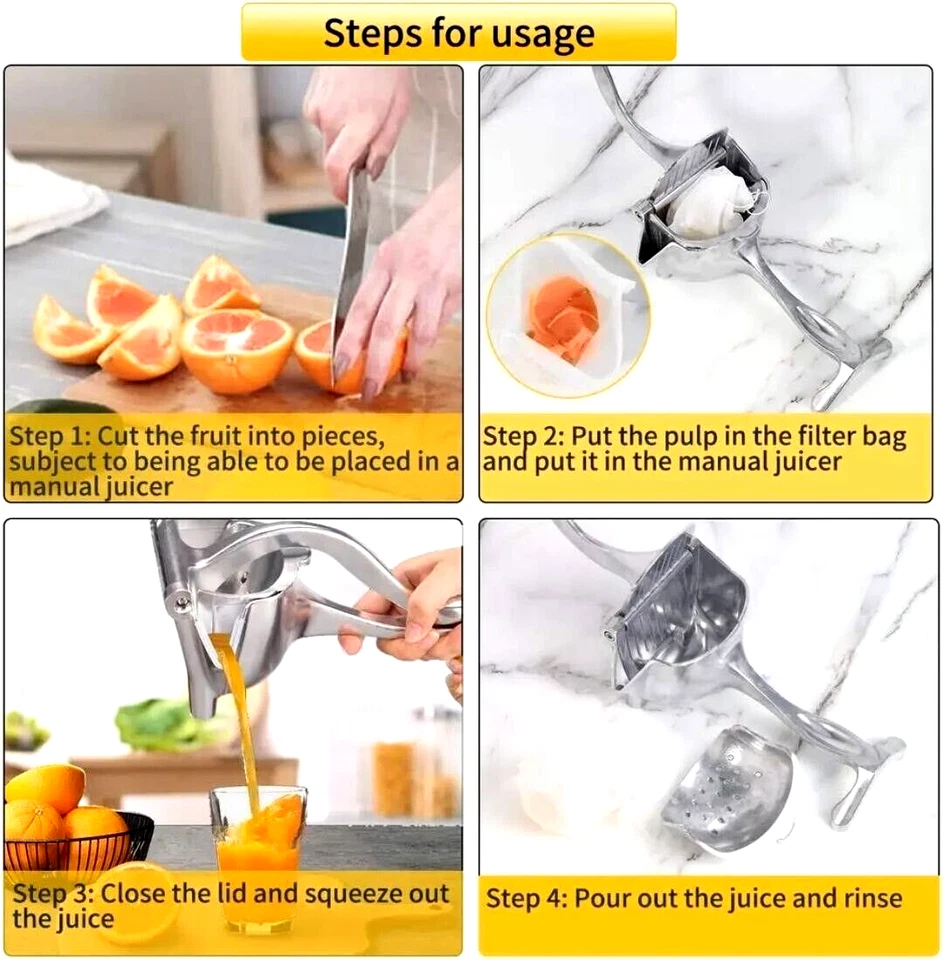 Steps for usage

Step 1: Cut the fruit into pieces, subject to being able to be placed in a manual juicer

Step 2: Put the pulp in the filter bag and put it in the manual juicer

Step 3: Close the lid and squeeze out the juice

Step 4: Pour out the juice and rinse