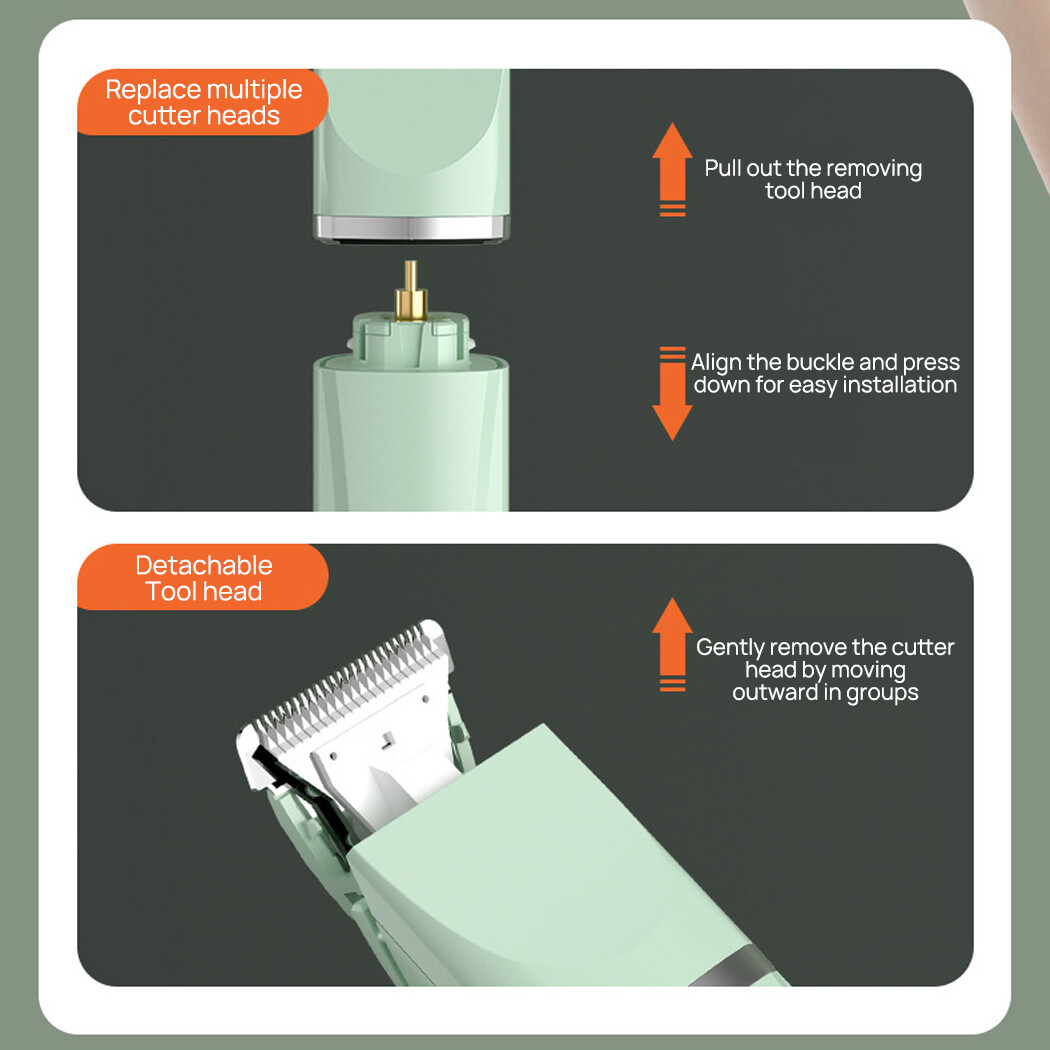 Replace multiple cutter heads

Pull out the removing tool head

Align the buckle and press down for easy installation

Detachable Tool head

Gently remove the cutter head by moving outward in groups