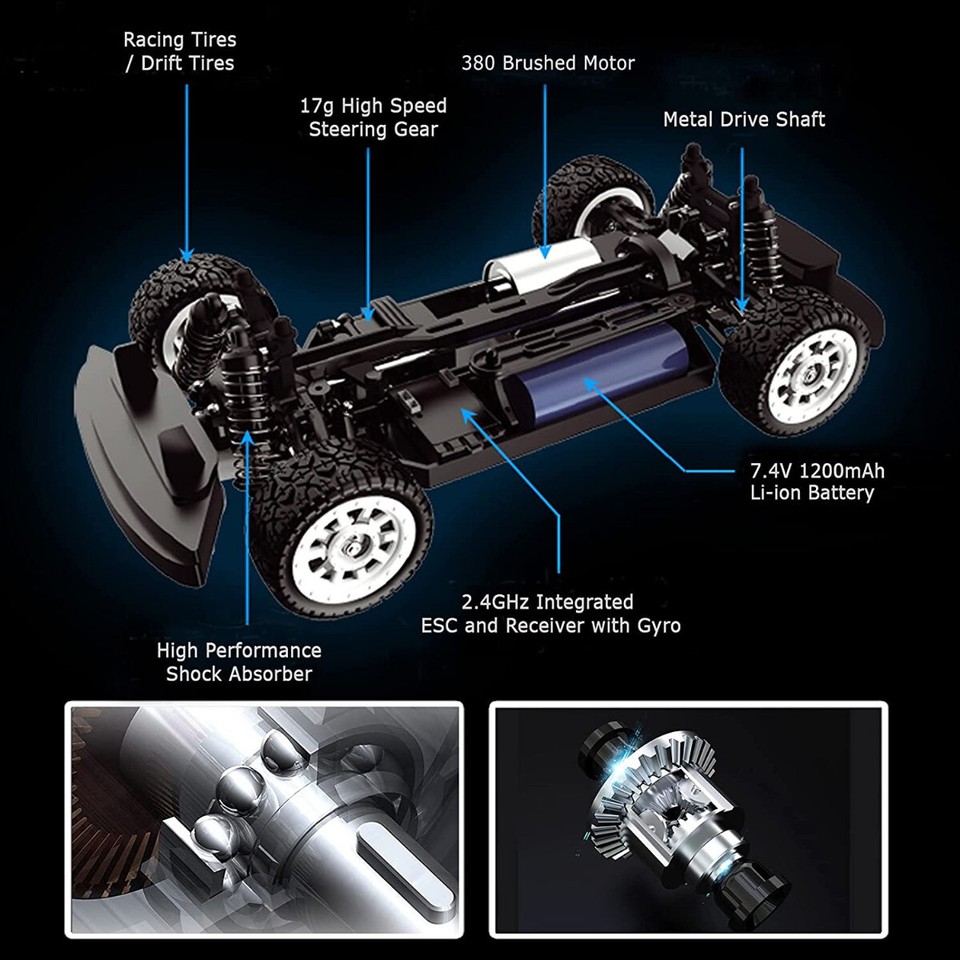 Racing Tires / Drift Tires

17g High Speed Steering Gear

380 Brushed Motor

Metal Drive Shaft

7.4V 1200mAh Li-ion Battery

2.4GHz Integrated ESC and Receiver with Gyro

High Performance Shock Absorber