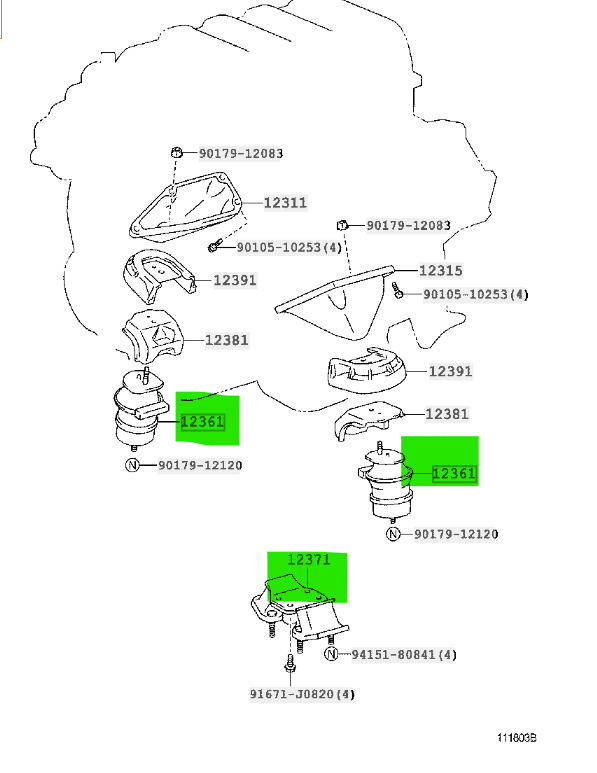 90179-12083

12311

90105-10253(4)

12391

12381

12361

N 90179-12120

90179-12083

12315

90105-10253(4)

12391

12381

12361

N 90179-12120

12371

N 94151-80841(4)

91671-J0820(4)

111803B